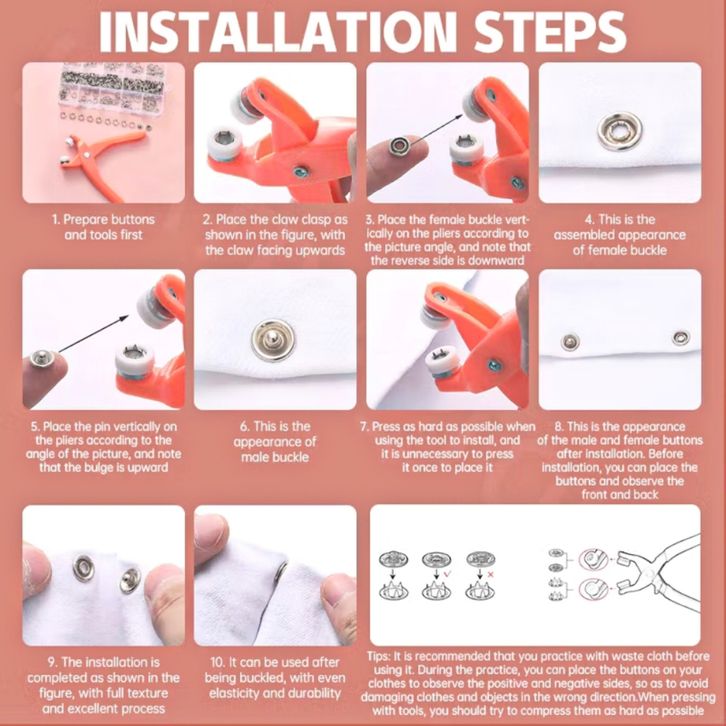 INSTALLATION STEPS

1. Prepare buttons and tools first

2. Place the claw clasp as shown in the figure, with the claw facing upwards

3. Place the female buckle vertically on the pliers according to the picture angle, and note that the reverse side is downward

4. This is the assembled appearance of female buckle

5. Place the pin vertically on the pliers according to the angle of the picture, and note that the bulge is upward

6. This is the appearance of male buckle

7. Press as hard as possible when using the tool to install, and it is unnecessary to press it once to place it

8. This is the appearance of the male and female buttons after installation. Before installation, you can place the buttons and observe the front and back

9. The installation is completed as shown in the figure, with full texture and excellent process

10. It can be used after being buckled, with even elasticity and durability

Tips: It is recommended that you practice with waste cloth before using it. During the practice, you can place the buttons on your clothes to observe the positive and negative sides, so as to avoid damaging clothes and objects in the wrong direction.When pressing with tools, you should try to compress them as hard as possible