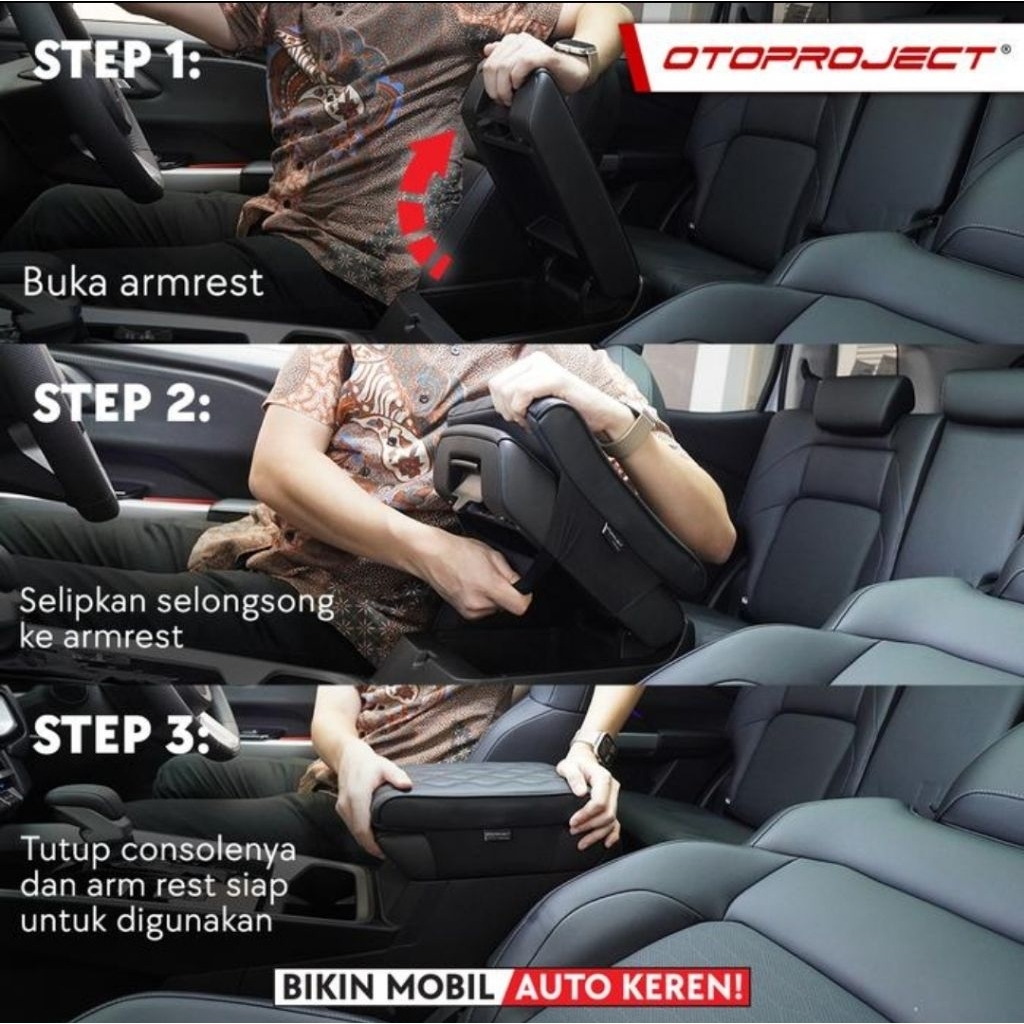 STEP 1:

OTOPROJECT®

Buka armrest

STEP 2:

Selipkan selongsong ke armrest

STEP 3:

Tutup consolenya dan arm rest siap untuk digunakan

BIKIN MOBIL AUTO KEREN!