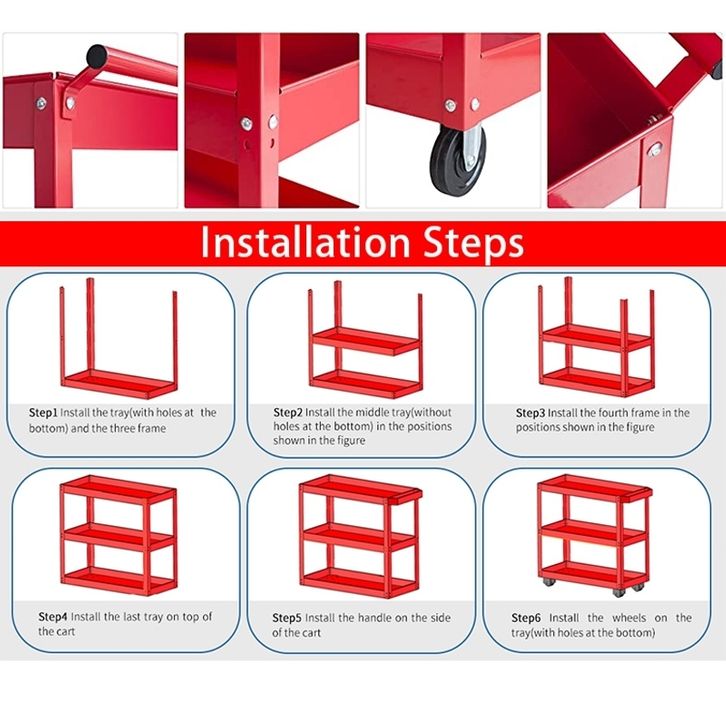 Installation Steps

Step1 Install the tray(with holes at the bottom) and the three frame

Step2 Install the middle tray(without holes at the bottom) in the positions shown in the figure

Step3 Install the fourth frame in the positions shown in the figure

Step4 Install the last tray on top of the cart

Step5 Install the handle on the side of the cart

Step6 Install the wheels on the tray(with holes at the bottom)