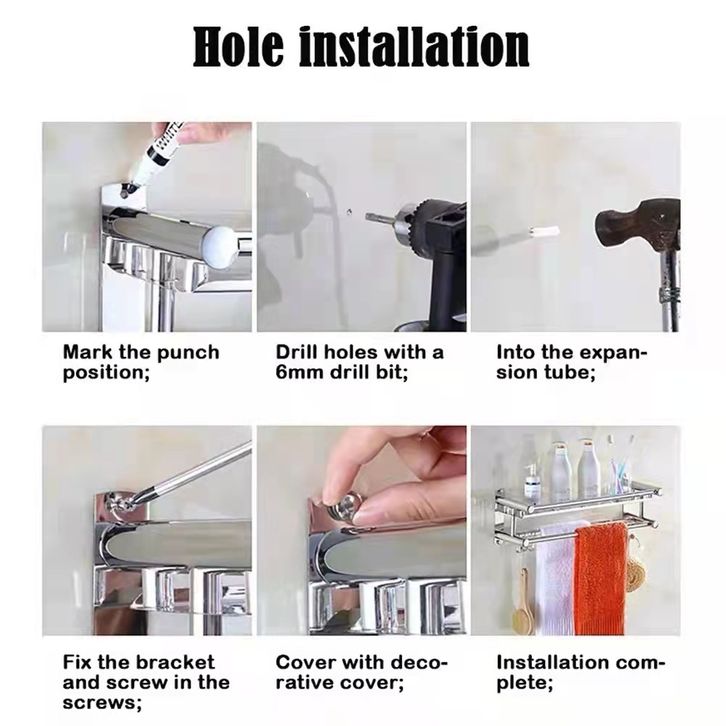 Hole installation

Mark the punch position;

Drill holes with a 6mm drill bit;

Into the expansion tube;

Fix the bracket and screw in the screws;

Cover with decorative cover;

Installation complete;