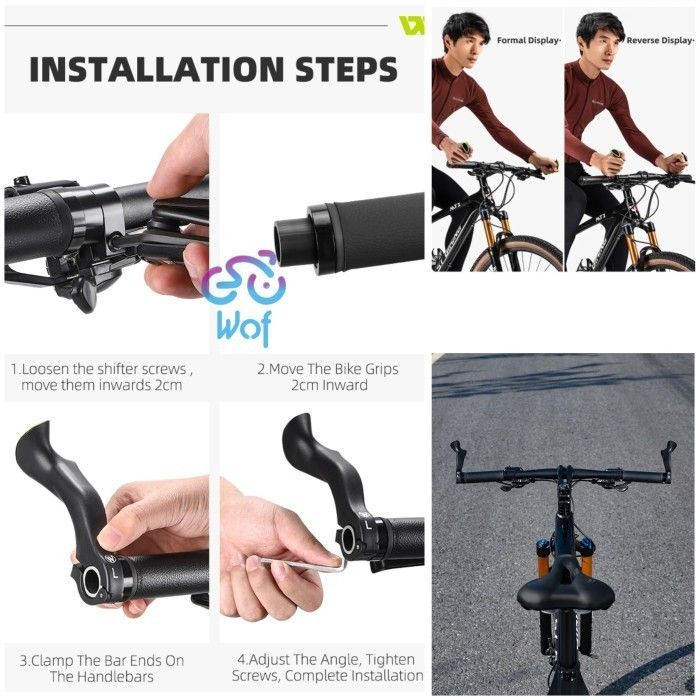 INSTALLATION STEPS

Formal Display-

Reverse Display-

Wof

1.Loosen the shifter screws , move them inwards 2cm

2.Move The Bike Grips 2cm Inward

3.Clamp The Bar Ends On The Handlebars

4.Adjust The Angle, Tighten Screws, Complete Installation