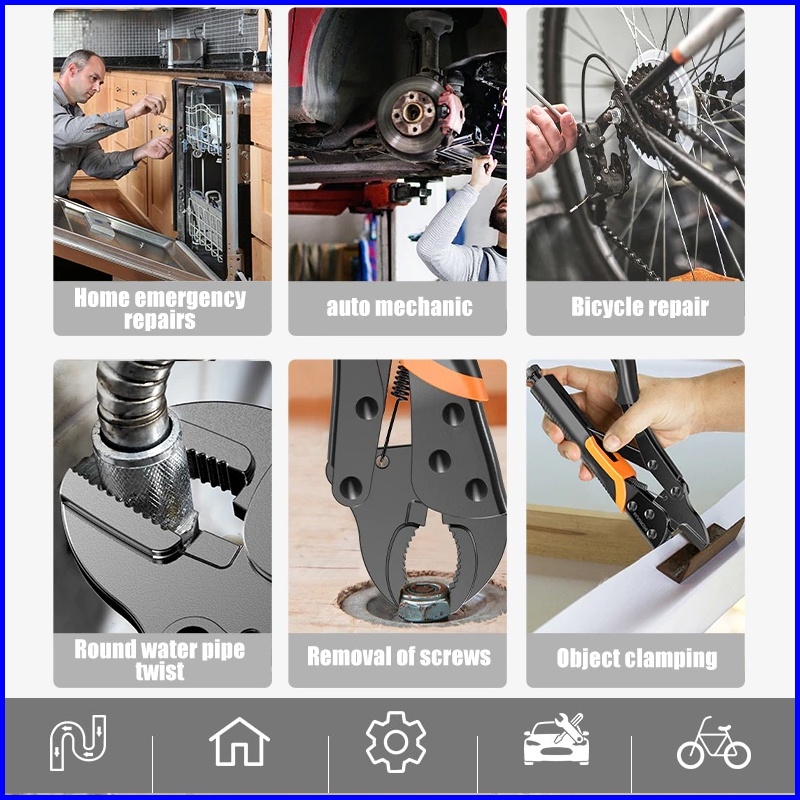 Home emergency repairs

auto mechanic

Bicycle repair

Round water pipe twist

Removal of screws

Object clamping