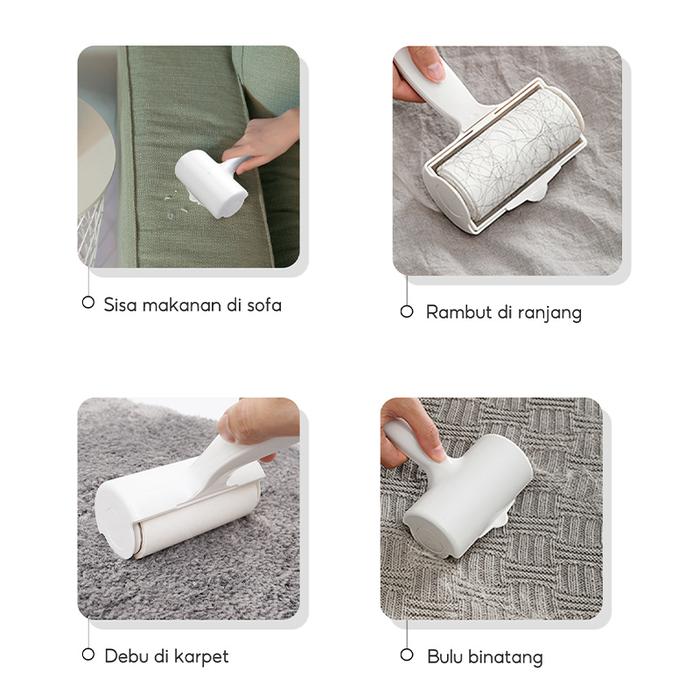 Sisa makanan di sofa

Rambut di ranjang

Debu di karpet

Bulu binatang