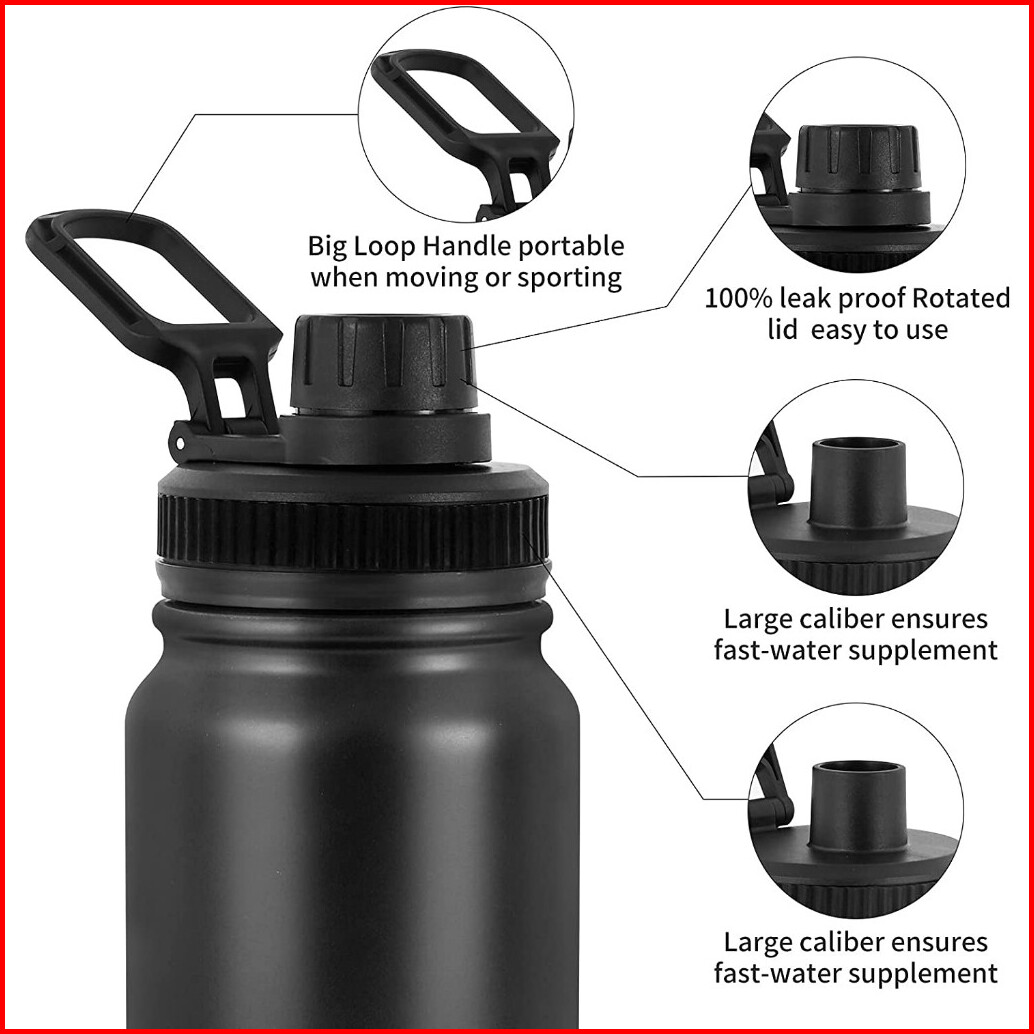 Big Loop Handle portable when moving or sporting

100% leak proof Rotated lid easy to use

Large caliber ensures fast-water supplement

Large caliber ensures fast-water supplement