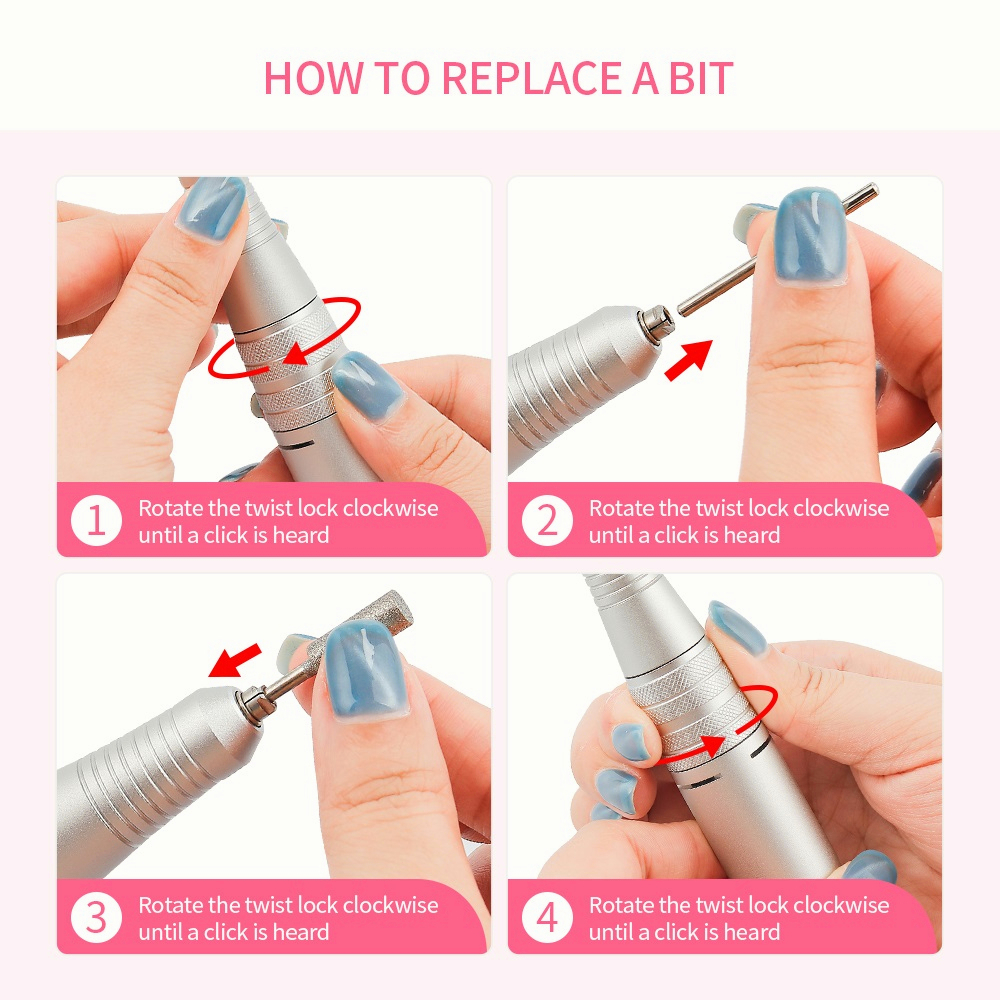 HOW TO REPLACE A BIT

1 Rotate the twist lock clockwise until a click is heard

2 Rotate the twist lock clockwise until a click is heard

3 Rotate the twist lock clockwise until a click is heard

4 Rotate the twist lock clockwise until a click is heard