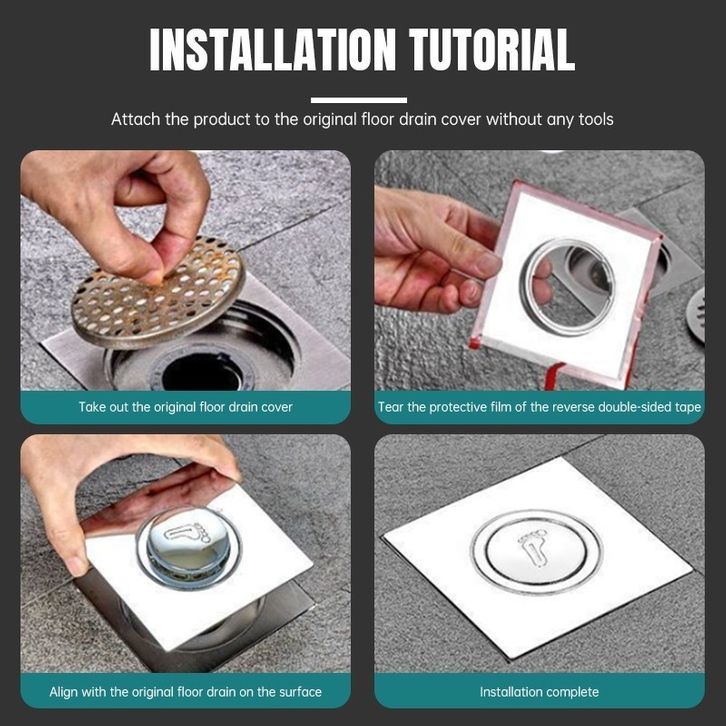 INSTALLATION TUTORIAL

Attach the product to the original floor drain cover without any tools

Take out the original floor drain cover

Tear the protective film of the reverse double-sided tape

Align with the original floor drain on the surface

Installation complete