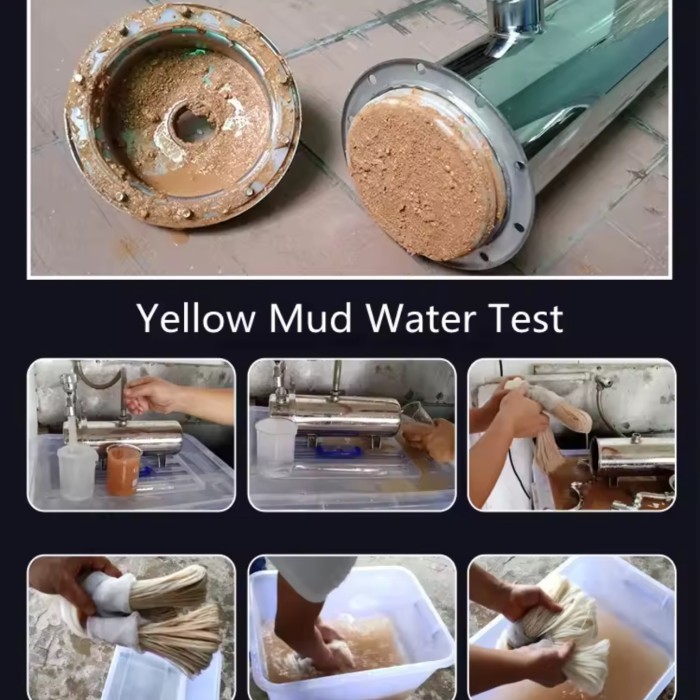 Yellow Mud Water Test