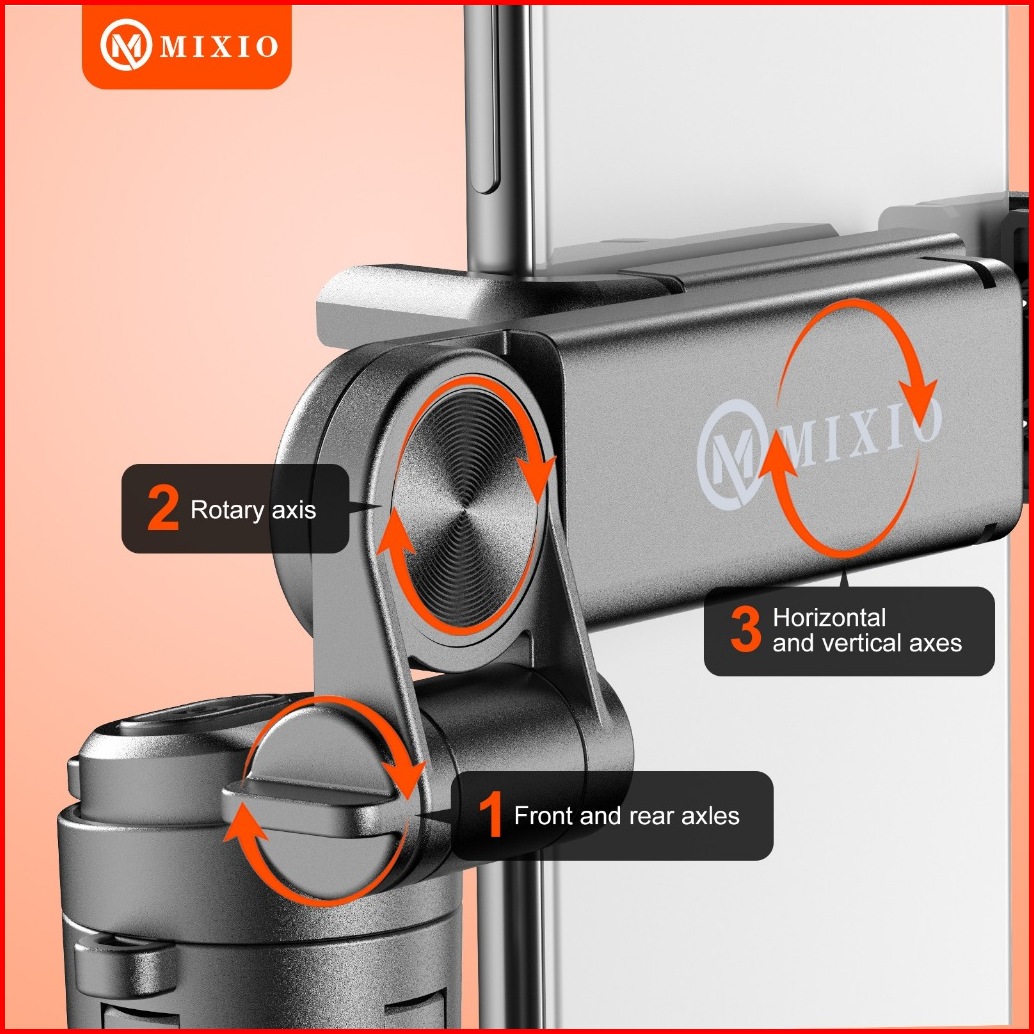 MIXIO

MIXIO

2 Rotary axis

3 Horizontal and vertical axes

1 Front and rear axles