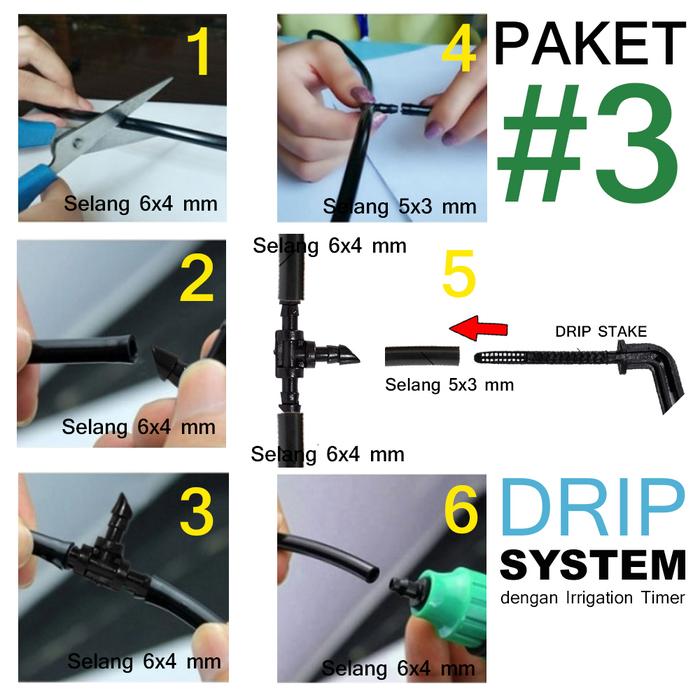 1
Selang 6x4 mm

4
Selang 5x3 mm

PAKET
#3

2
Selang 6x4 mm

Selang 6x4 mm
5
DRIP STAKE
Selang 5x3 mm
Selang 6x4 mm

3
Selang 6x4 mm

6
Selang 6x4 mm

DRIP
SYSTEM
dengan Irrigation Timer