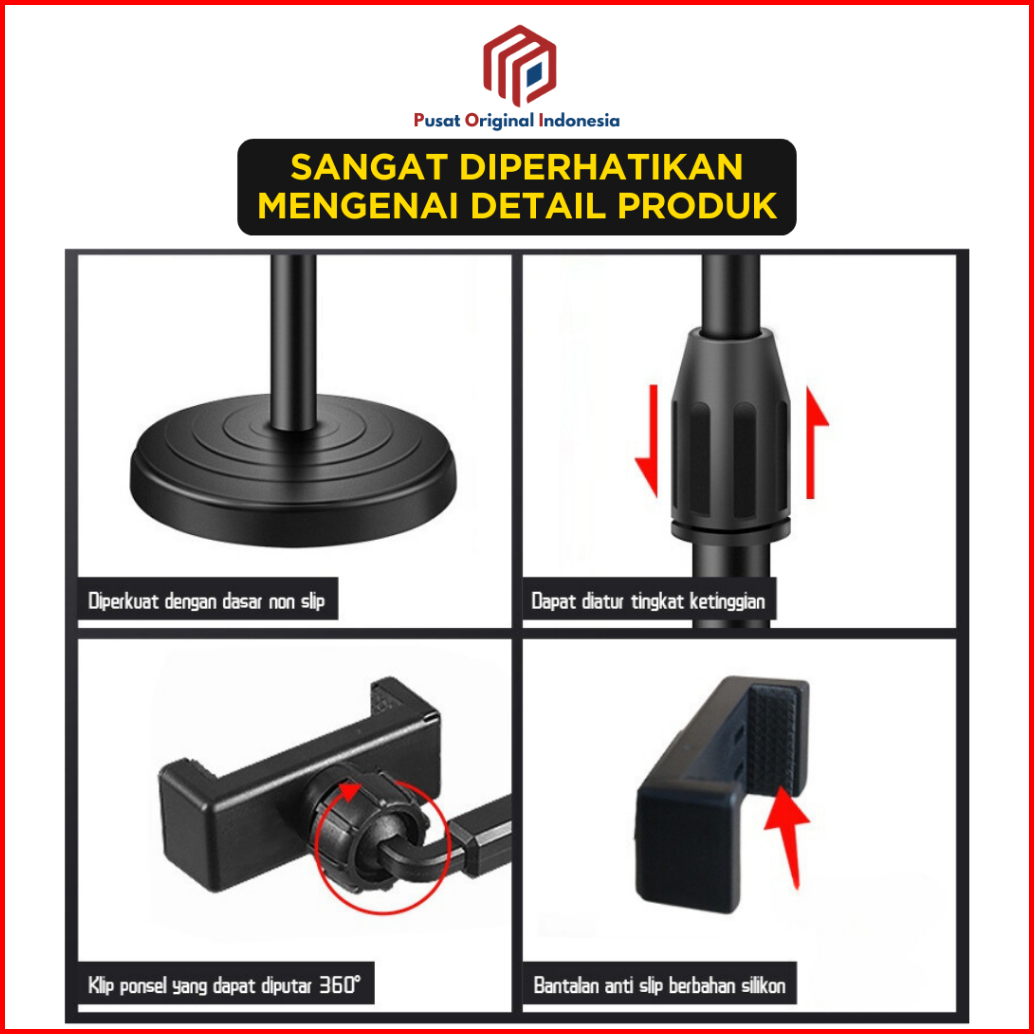 Pusat Original Indonesia

SANGAT DIPERHATIKAN MENGENAI DETAIL PRODUK

Diperkuat dengan dasar non slip

Dapat diatur tingkat ketinggian

Klip ponsel yang dapat diputar 360°

Bantalan anti slip berbahan silikon