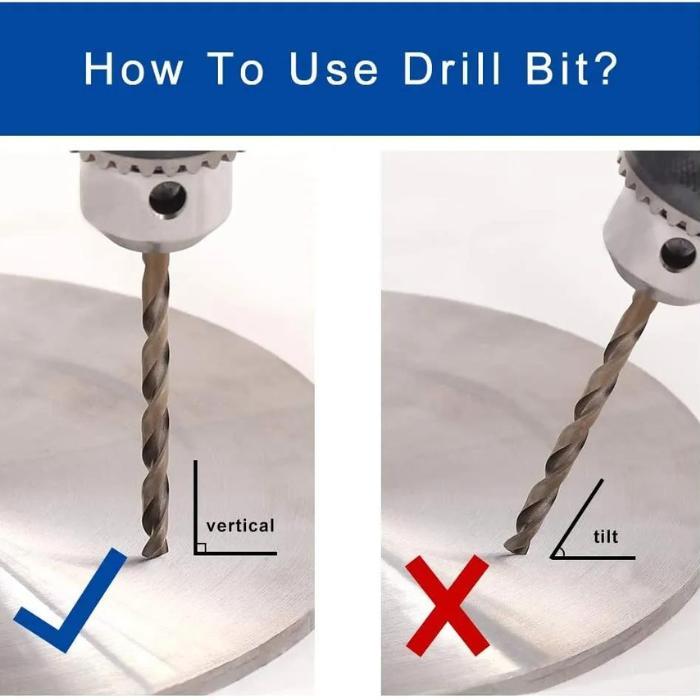 How To Use Drill Bit?

vertical

tilt