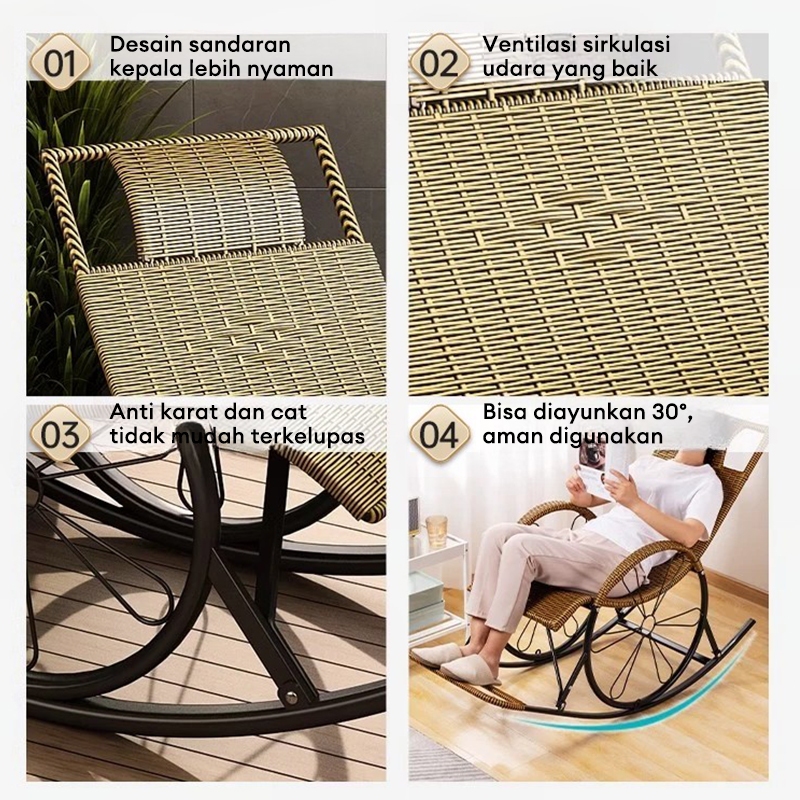 01
Desain sandaran kepala lebih nyaman

02
Ventilasi sirkulasi udara yang baik

03
Anti karat dan cat tidak mudah terkelupas

04
Bisa diayunkan 30°, aman digunakan