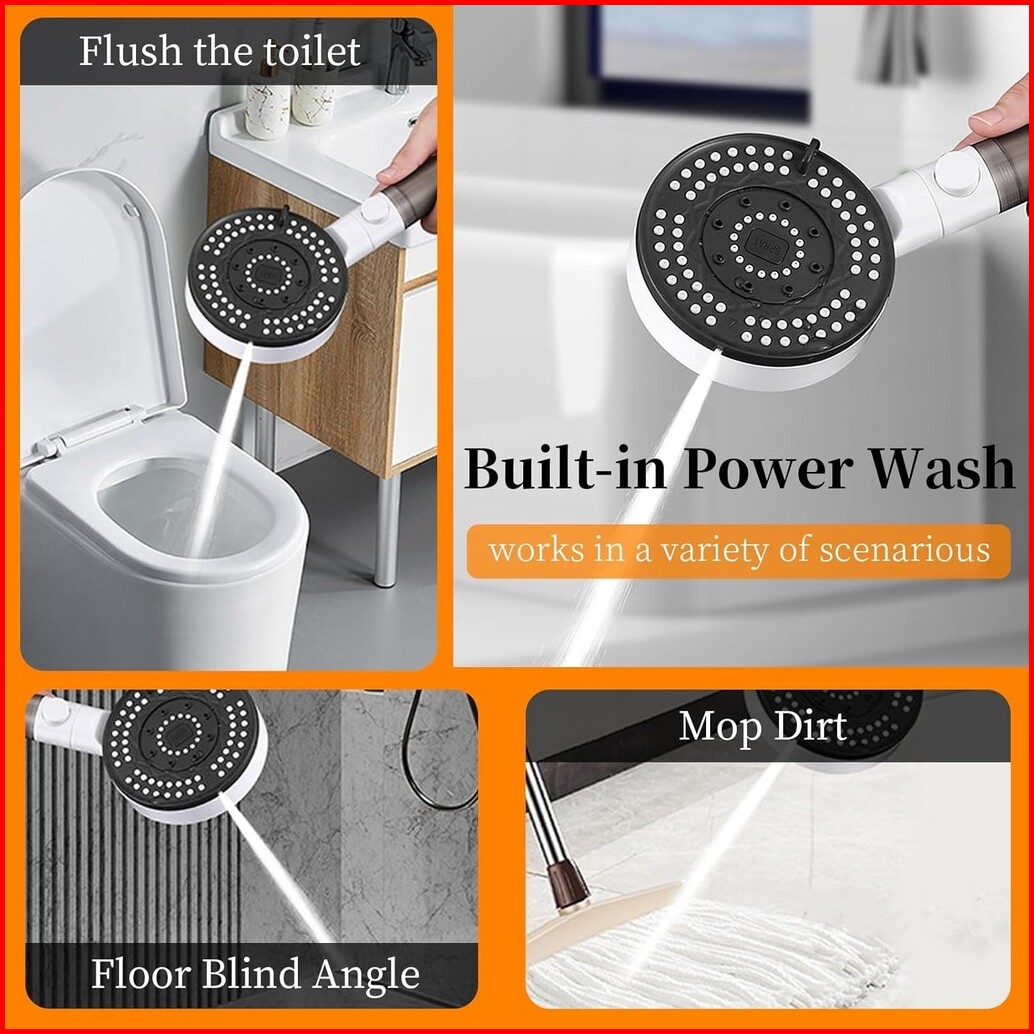 Flush the toilet

Built-in Power Wash

works in a variety of scenarious

Floor Blind Angle

Mop Dirt