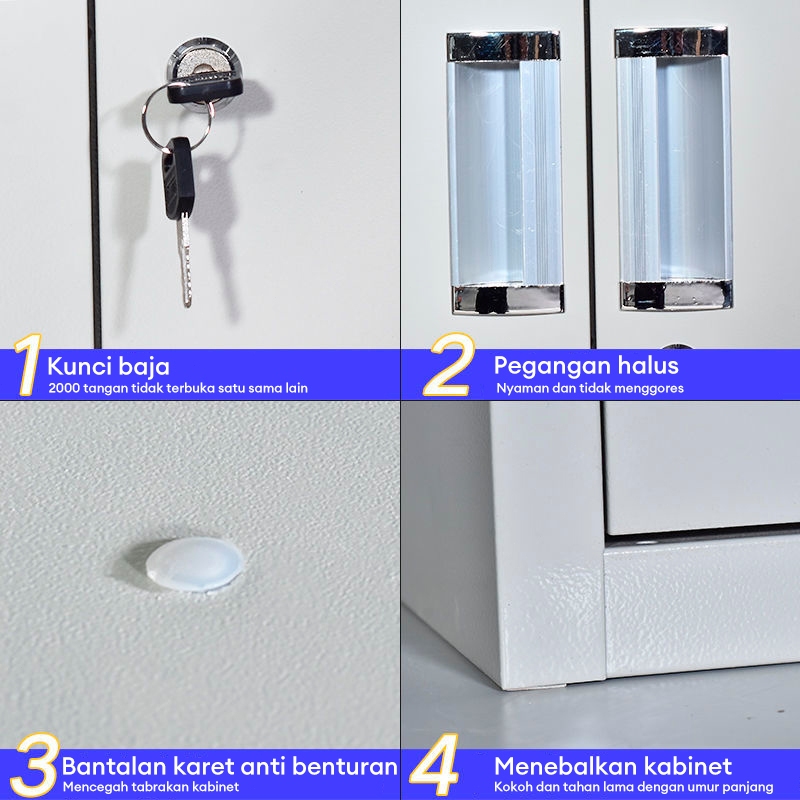 1 Kunci baja
2000 tangan tidak terbuka satu sama lain

2 Pegangan halus
Nyaman dan tidak menggores

3 Bantalan karet anti benturan
Mencegah tabrakan kabinet

4 Menebalkan kabinet
Kokoh dan tahan lama dengan umur panjang