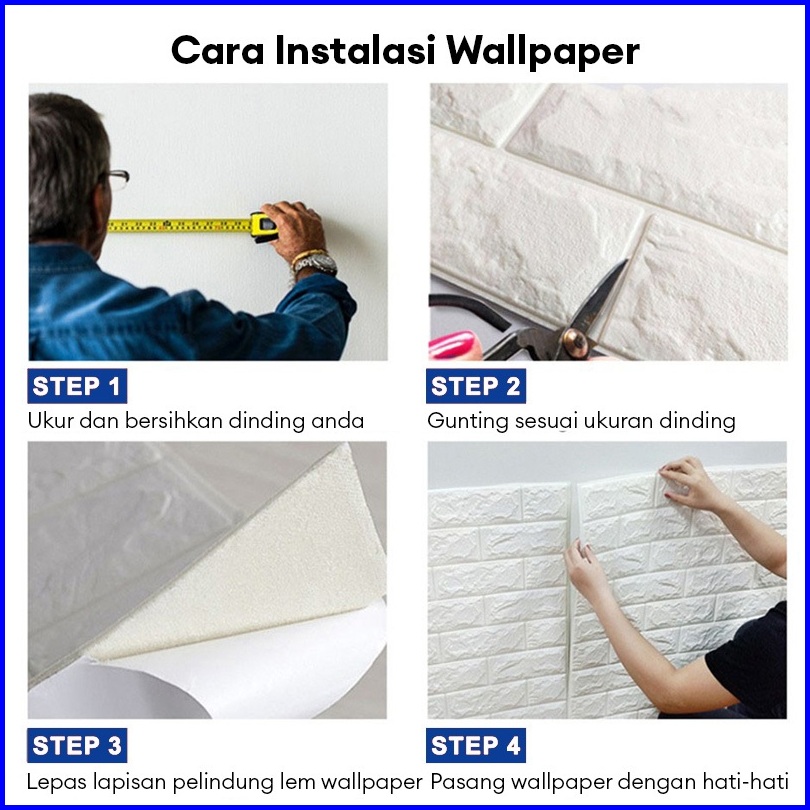 Cara Instalasi Wallpaper

STEP 1
Ukur dan bersihkan dinding anda

STEP 2
Gunting sesuai ukuran dinding

STEP 3
Lepas lapisan pelindung lem wallpaper

STEP 4
Pasang wallpaper dengan hati-hati