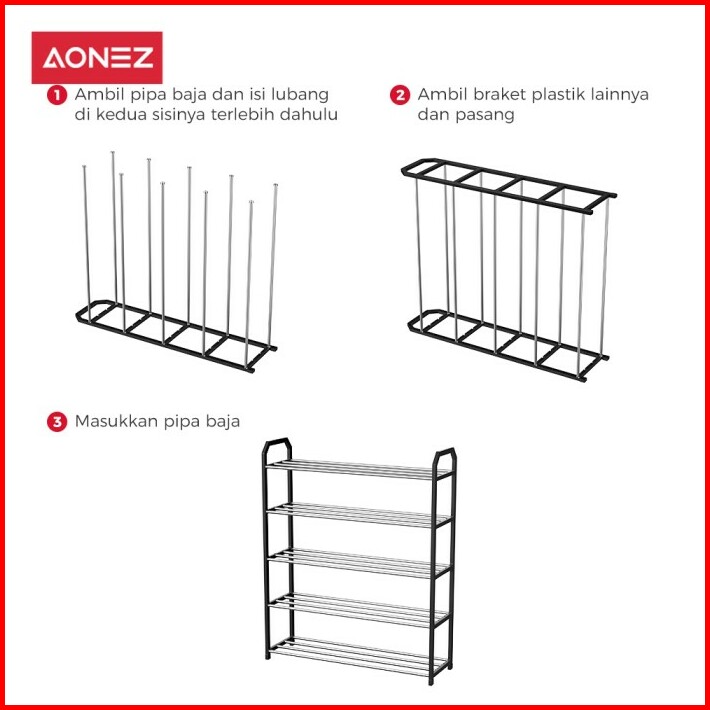 AONEZ

1 Ambil pipa baja dan isi lubang di kedua sisinya terlebih dahulu

2 Ambil braket plastik lainnya dan pasang

3 Masukkan pipa baja