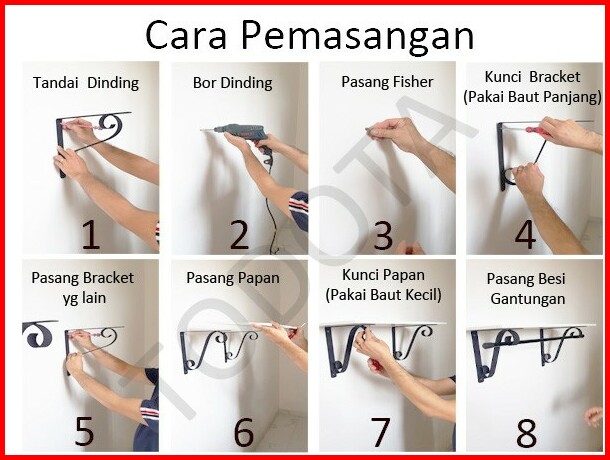 Cara Pemasangan

Tandai Dinding
1

Bor Dinding
2

Pasang Fisher
3

Kunci Bracket (Pakai Baut Panjang)
4

Pasang Bracket yg lain
5

Pasang Papan
6

Kunci Papan (Pakai Baut Kecil)
7

Pasang Besi Gantungan
8

TODOTA