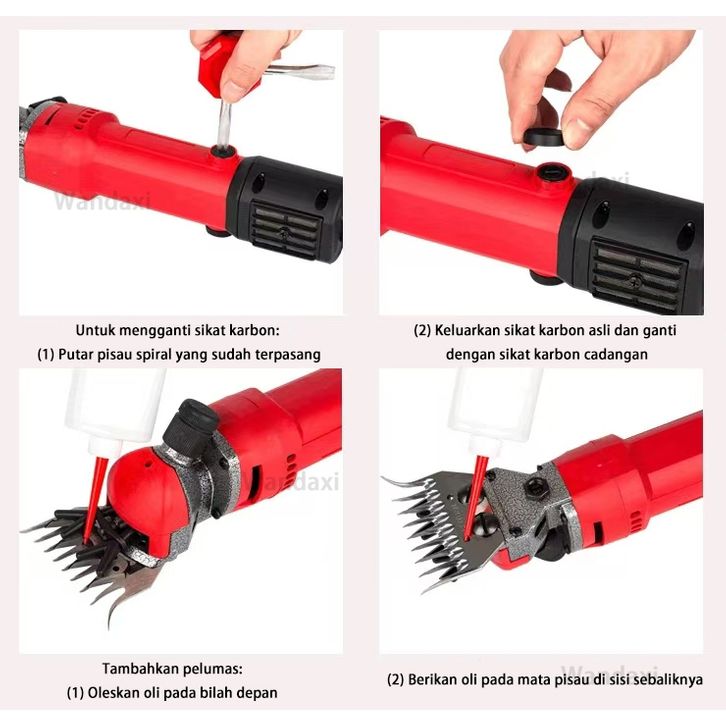 Wandaxi

Wandaxi

Untuk mengganti sikat karbon:
(1) Putar pisau spiral yang sudah terpasang

(2) Keluarkan sikat karbon asli dan ganti dengan sikat karbon cadangan

Wandaxi

Tambahkan pelumas:
(1) Oleskan oli pada bilah depan

Wandaxi

(2) Berikan oli pada mata pisau di sisi sebaliknya