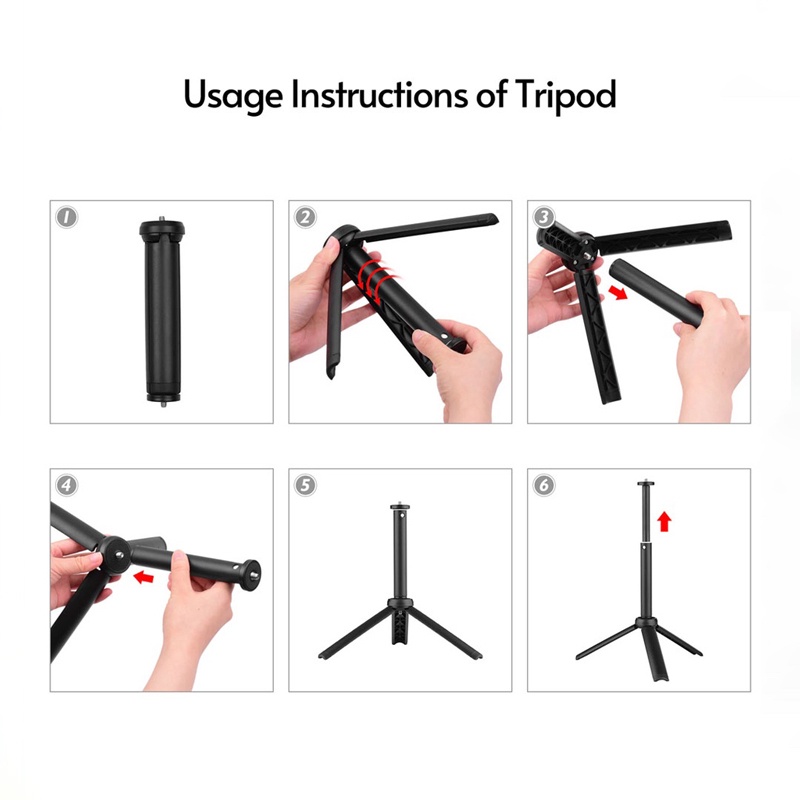 Usage Instructions of Tripod

1

2

3

4

5

6