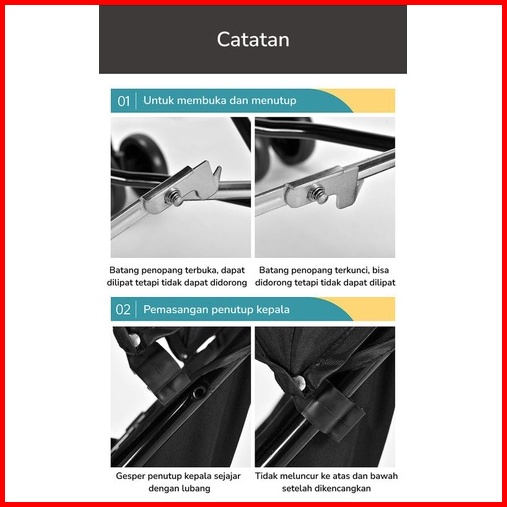 Catatan

01 Untuk membuka dan menutup

Batang penopang terbuka, dapat dilipat tetapi tidak dapat didorong

Batang penopang terkunci, bisa didorong tetapi tidak dapat dilipat

02 Pemasangan penutup kepala

Gesper penutup kepala sejajar dengan lubang

Tidak meluncur ke atas dan bawah setelah dikencangkan