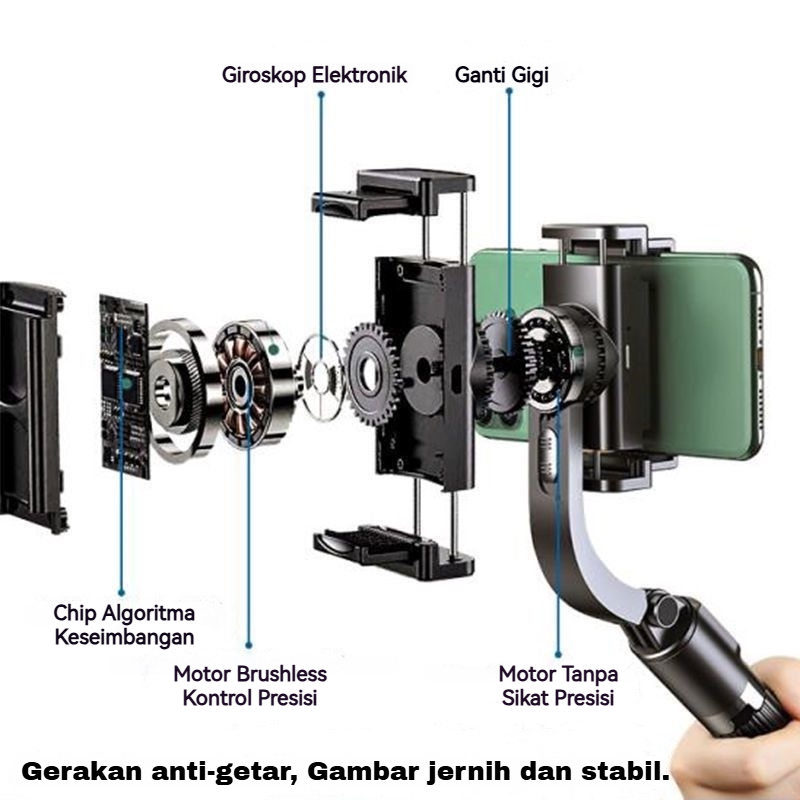 Giroskop Elektronik

Ganti Gigi

Chip Algoritma Keseimbangan

Motor Brushless Kontrol Presisi

Motor Tanpa Sikat Presisi

Gerakan anti-getar, Gambar jernih dan stabil.