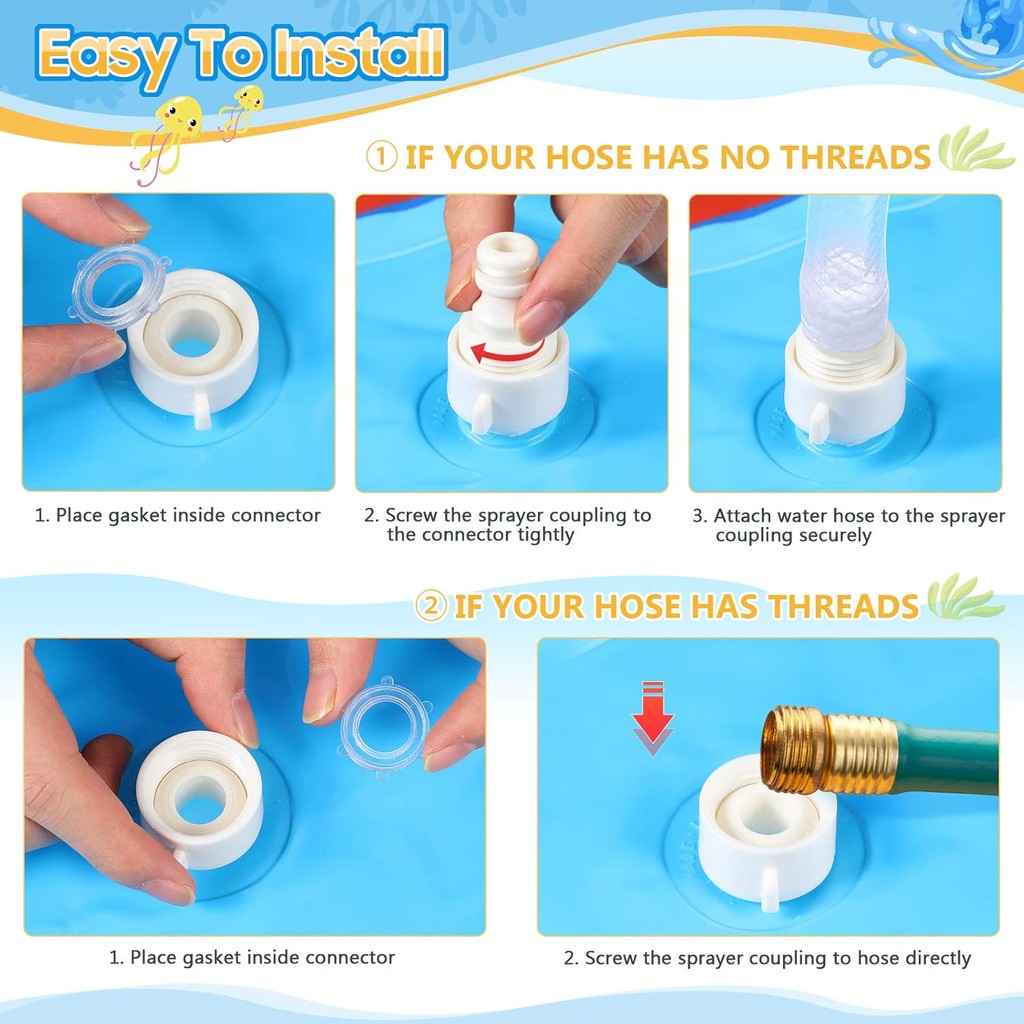 Easy To Install

① IF YOUR HOSE HAS NO THREADS

1. Place gasket inside connector

2. Screw the sprayer coupling to the connector tightly

3. Attach water hose to the sprayer coupling securely

② IF YOUR HOSE HAS THREADS

1. Place gasket inside connector

2. Screw the sprayer coupling to hose directly