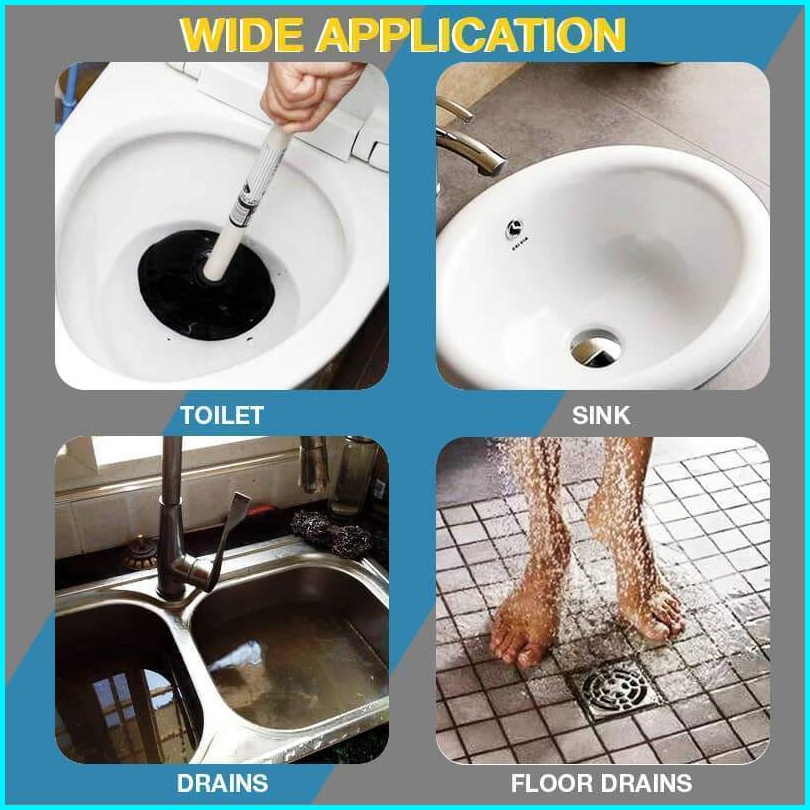 WIDE APPLICATION

TOILET

SINK

DRAINS

FLOOR DRAINS