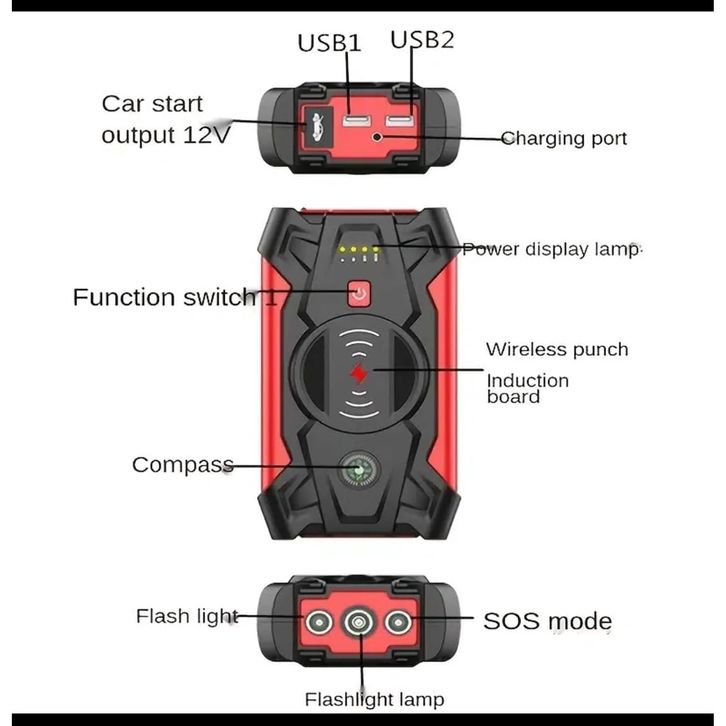 USB1
USB2
Car start output 12V
Charging port
Power display lamp
Function switch 1
Wireless punch
Induction board
Compass
Flash light
SOS mode
Flashlight lamp