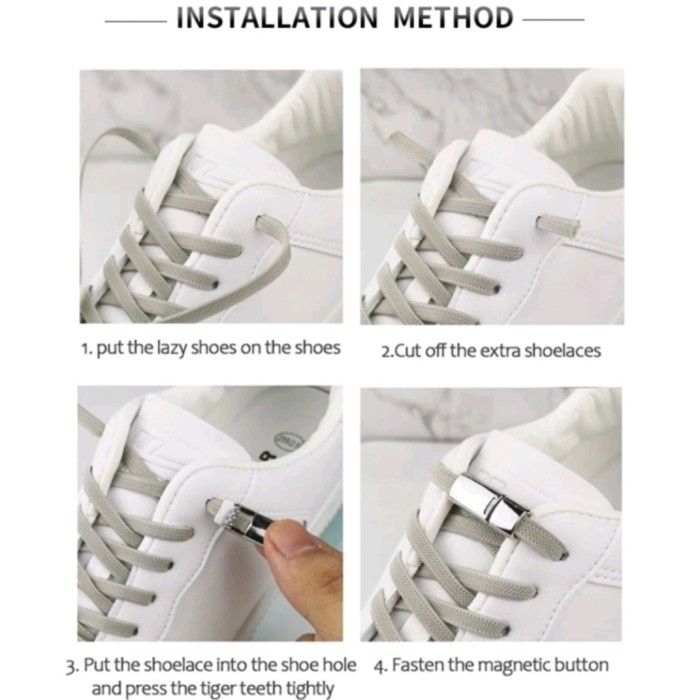 INSTALLATION METHOD

1. put the lazy shoes on the shoes

2.Cut off the extra shoelaces

3. Put the shoelace into the shoe hole and press the tiger teeth tightly

4. Fasten the magnetic button