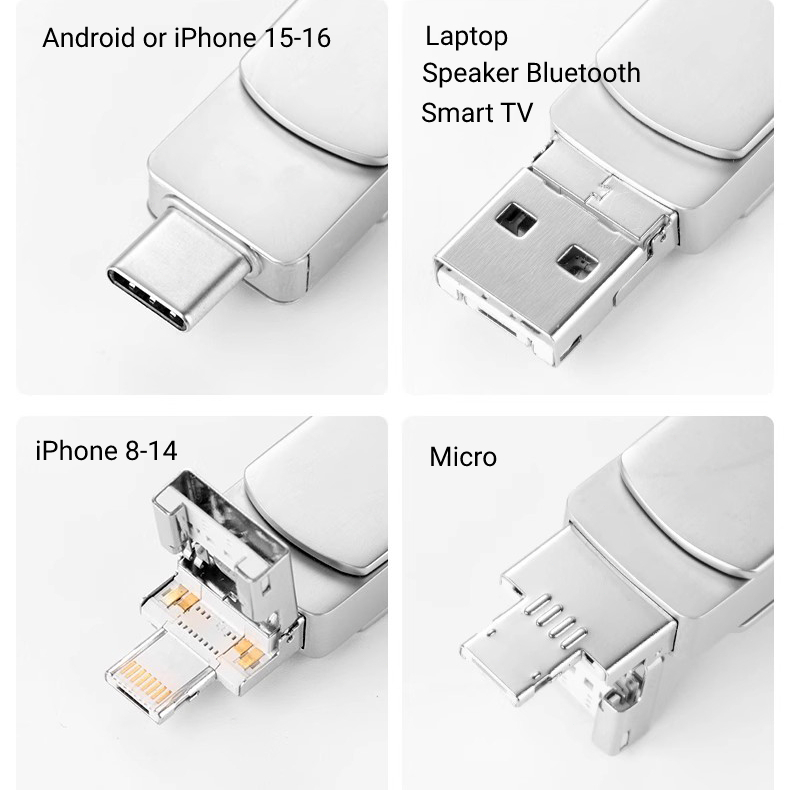 Android or iPhone 15-16

Laptop
Speaker Bluetooth
Smart TV

iPhone 8-14

Micro