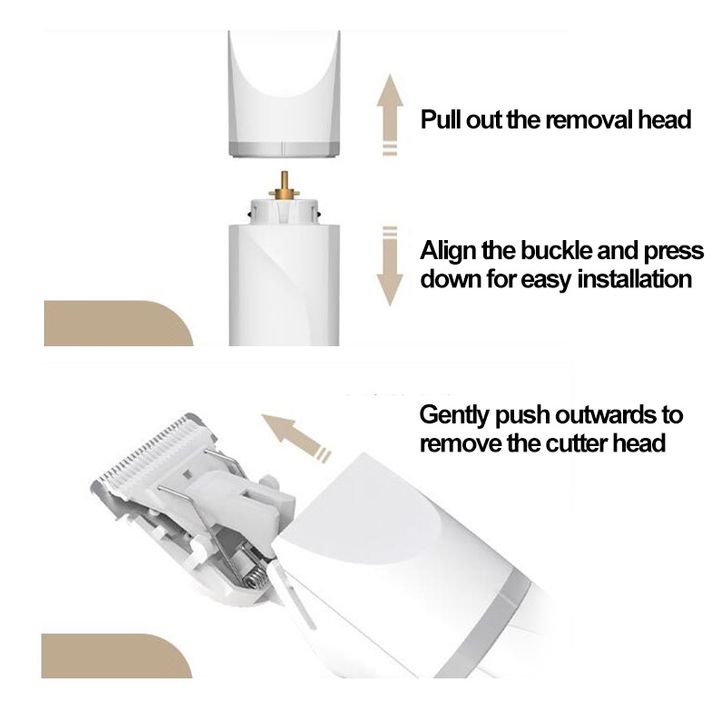 Pull out the removal head

Align the buckle and press down for easy installation

Gently push outwards to remove the cutter head