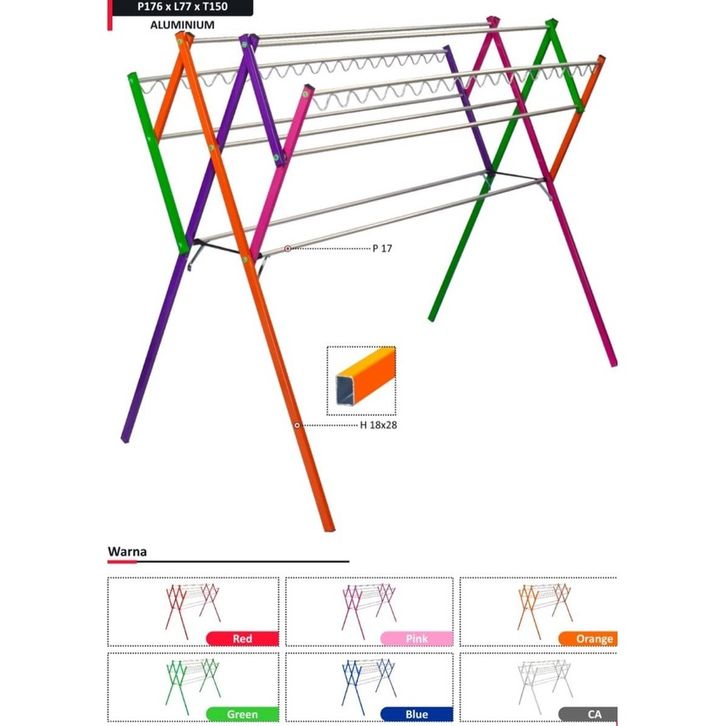 P176 x L77 x T150
ALUMINIUM

P 17

H 18x28

Warna

Red
Pink
Orange
Green
Blue
CA