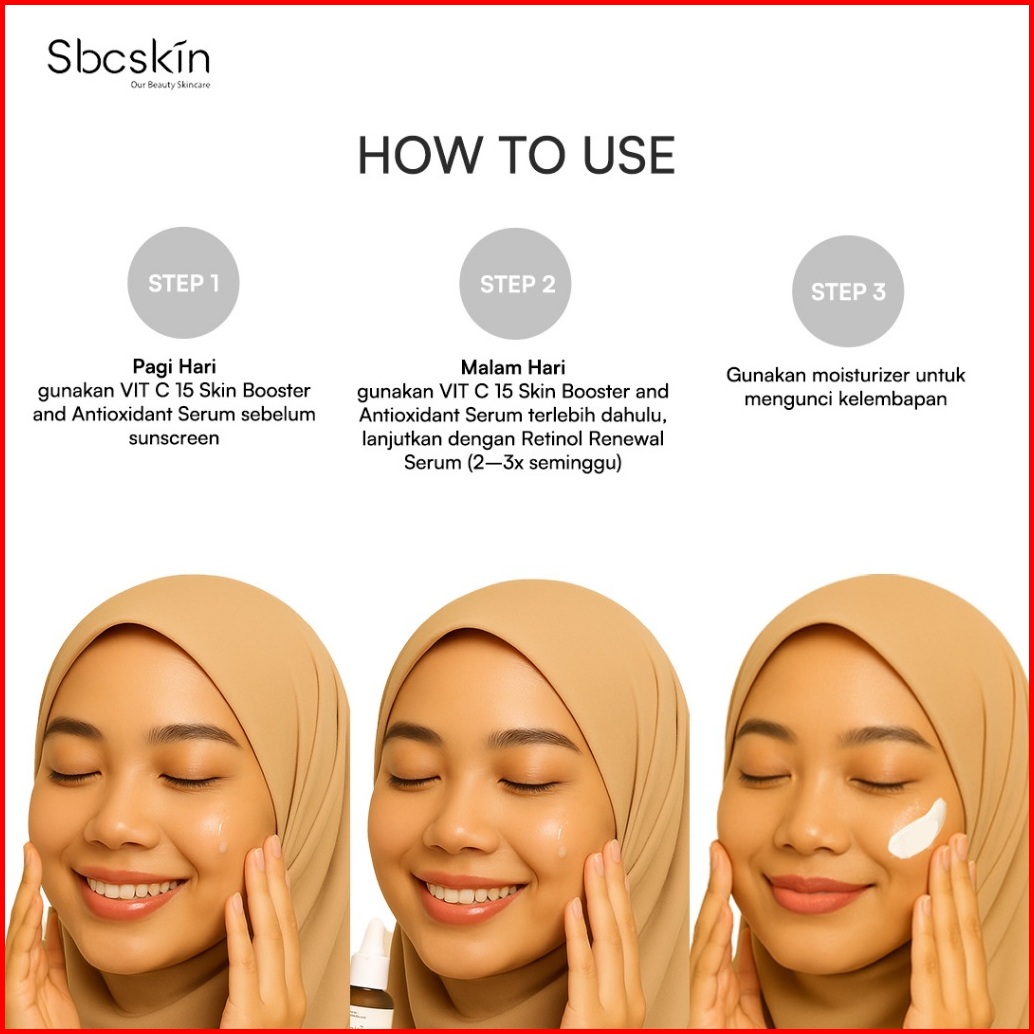 Sbcskin
Our Beauty Skincare

HOW TO USE

STEP 1

Pagi Hari
gunakan VIT C 15 Skin Booster and Antioxidant Serum sebelum sunscreen

STEP 2

Malam Hari
gunakan VIT C 15 Skin Booster and Antioxidant Serum terlebih dahulu, lanjutkan dengan Retinol Renewal Serum (2—3x seminggu)

STEP 3

Gunakan moisturizer untuk mengunci kelembapan