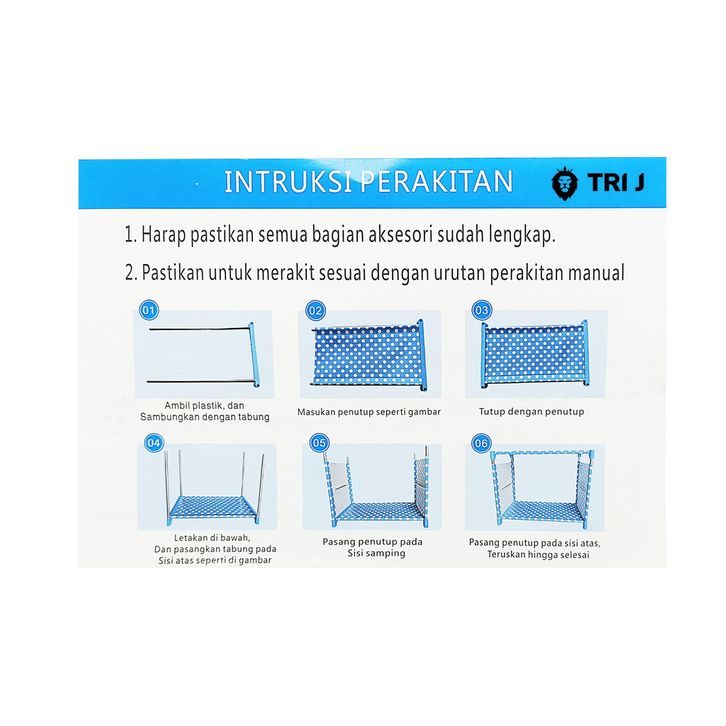 INTRUKSI PERAKITAN

TRI J

1. Harap pastikan semua bagian aksesori sudah lengkap.

2. Pastikan untuk merakit sesuai dengan urutan perakitan manual

01

Ambil plastik, dan Sambungkan dengan tabung

02

Masukan penutup seperti gambar

03

Tutup dengan penutup

04

Letakan di bawah, Dan pasangkan tabung pada Sisi atas seperti di gambar

05

Pasang penutup pada Sisi samping

06

Pasang penutup pada sisi atas, Teruskan hingga selesai