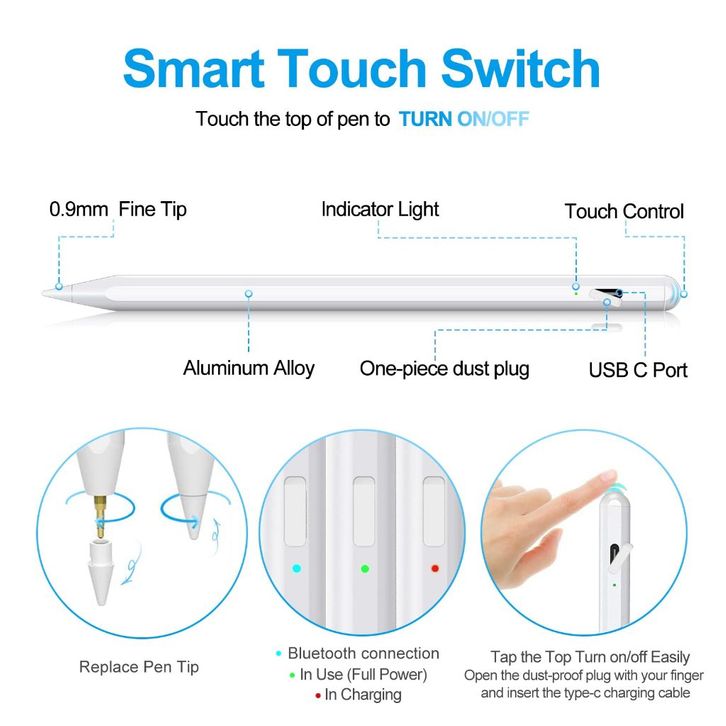 Smart Touch Switch

Touch the top of pen to TURN ON/OFF

0.9mm Fine Tip

Indicator Light

Touch Control

Aluminum Alloy

One-piece dust plug

USB C Port

Replace Pen Tip

• Bluetooth connection
• In Use (Full Power)
• In Charging

Tap the Top Turn on/off Easily
Open the dust-proof plug with your finger and insert the type-c charging cable