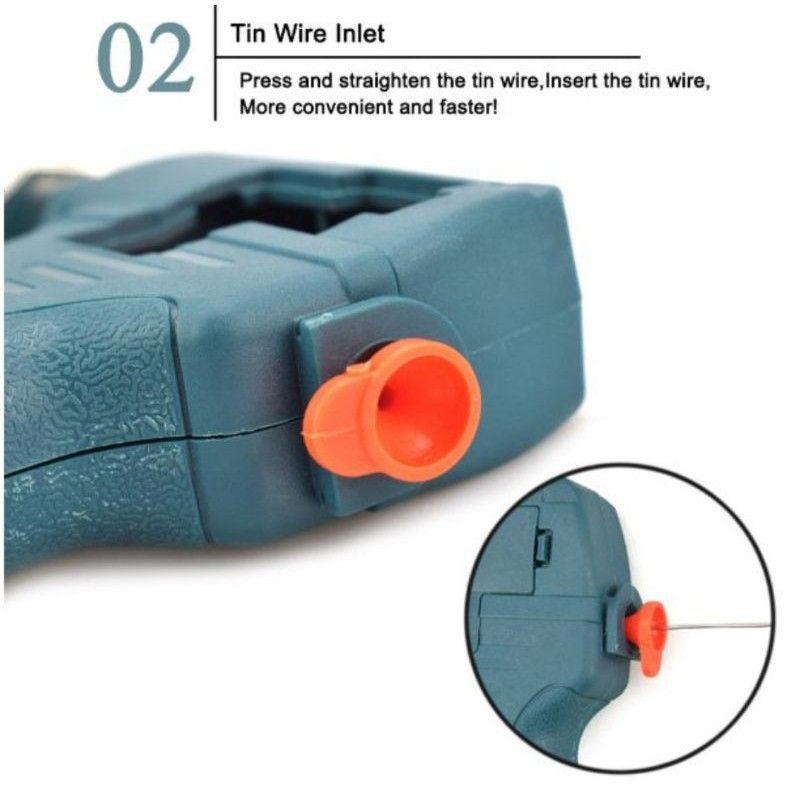 02

Tin Wire Inlet

Press and straighten the tin wire,Insert the tin wire, More convenient and faster!