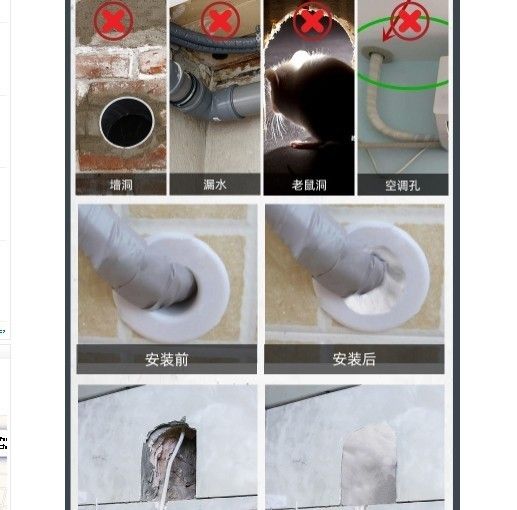 墙洞
漏水
老鼠洞
空调孔

安装前
安装后