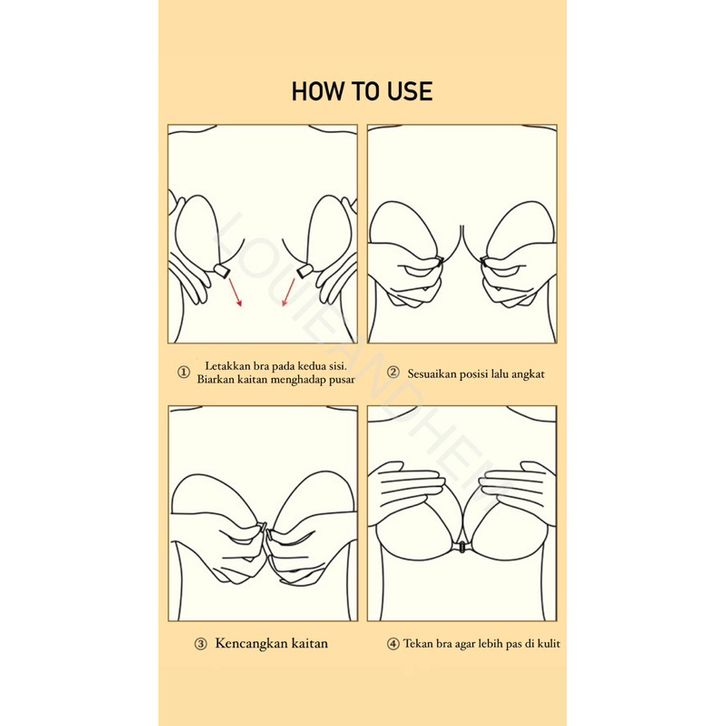 HOW TO USE

① Letakkan bra pada kedua sisi. Biarkan kaitan menghadap pusar

② Sesuaikan posisi lalu angkat

③ Kencangkan kaitan

④ Tekan bra agar lebih pas di kulit

LOUIEANDHEM