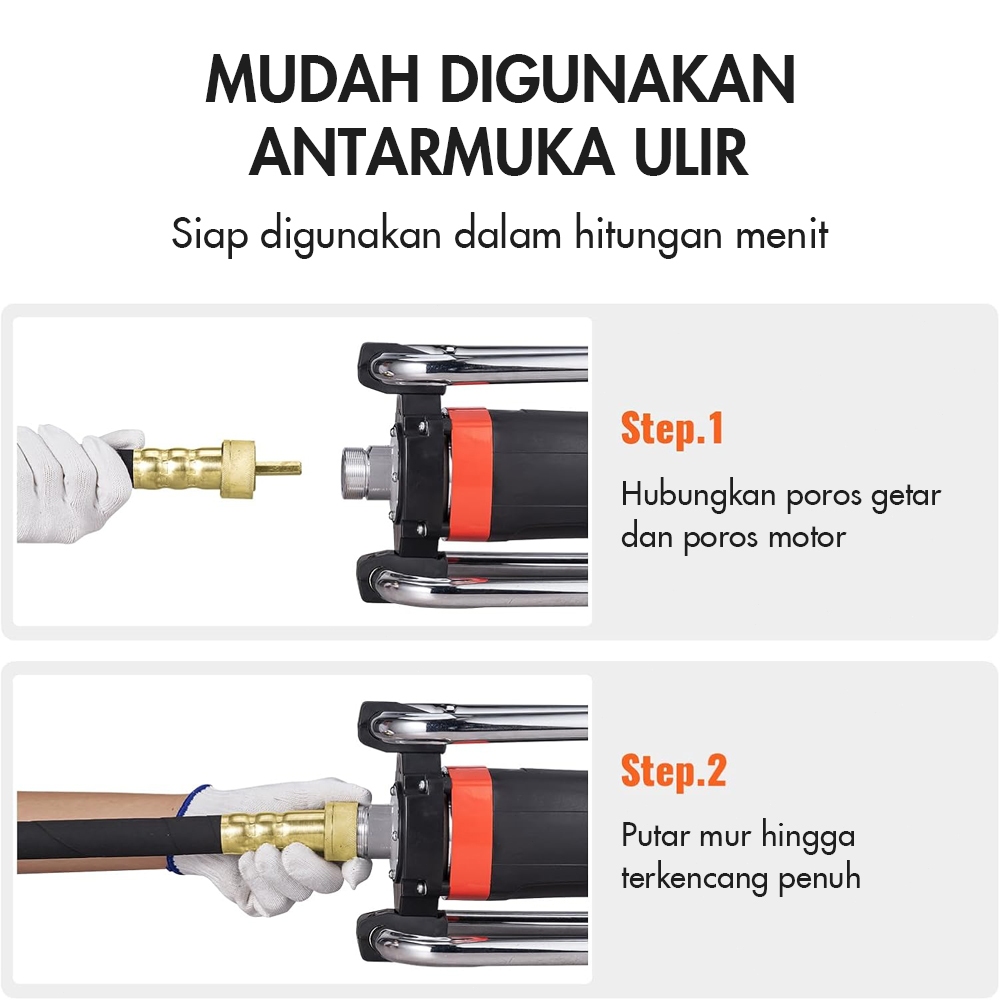 MUDAH DIGUNAKAN
ANTARMUKA ULIR

Siap digunakan dalam hitungan menit

Step.1

Hubungkan poros getar dan poros motor

Step.2

Putar mur hingga terkencang penuh