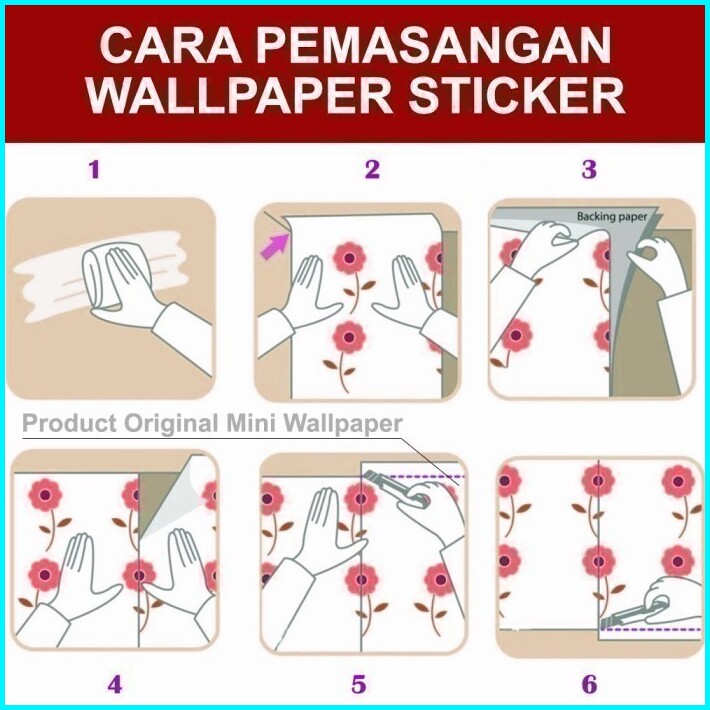 CARA PEMASANGAN WALLPAPER STICKER

1

2

3

Backing paper

Product Original Mini Wallpaper

4

5

6