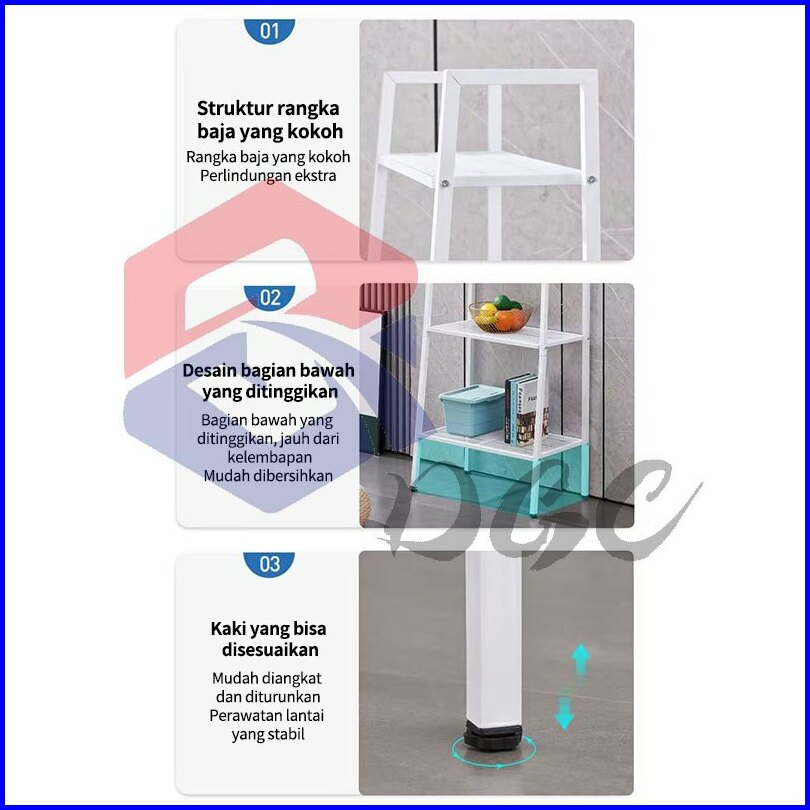 01

Struktur rangka baja yang kokoh

Rangka baja yang kokoh
Perlindungan ekstra

02

Desain bagian bawah yang ditinggikan

Bagian bawah yang ditinggikan, jauh dari kelembapan
Mudah dibersihkan

03

Kaki yang bisa disesuaikan

Mudah diangkat dan diturunkan
Perawatan lantai yang stabil

DGC