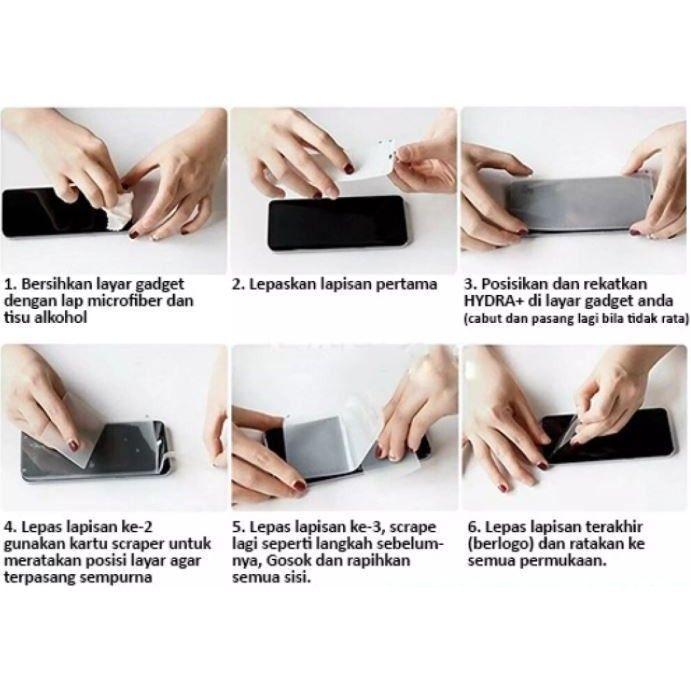 1. Bersihkan layar gadget dengan lap microfiber dan tisu alkohol

2. Lepaskan lapisan pertama

3. Posisikan dan rekatkan HYDRA+ di layar gadget anda (cabut dan pasang lagi bila tidak rata)

4. Lepas lapisan ke-2 gunakan kartu scraper untuk meratakan posisi layar agar terpasang sempurna

5. Lepas lapisan ke-3, scrape lagi seperti langkah sebelumnya, Gosok dan rapihkan semua sisi.

6. Lepas lapisan terakhir (berlogo) dan ratakan ke semua permukaan.