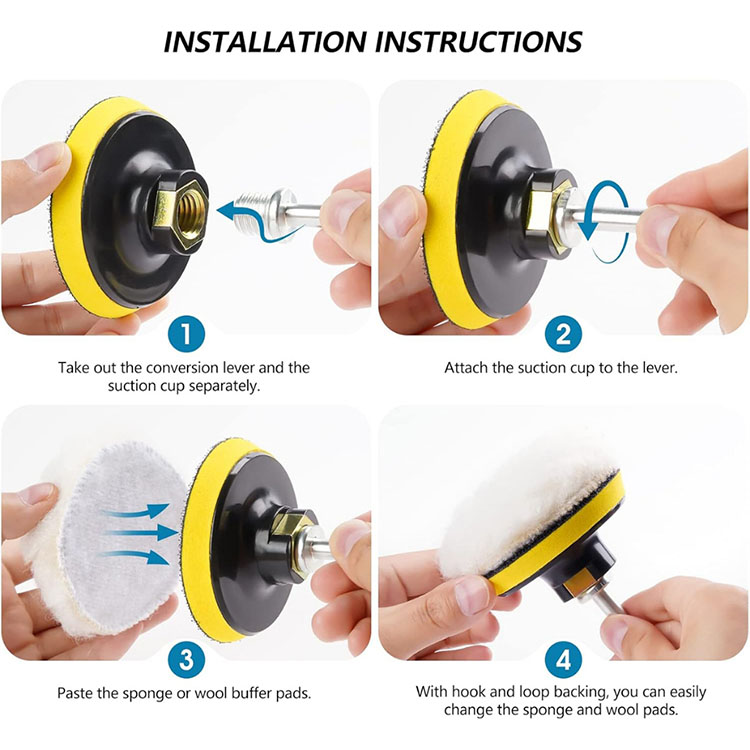 INSTALLATION INSTRUCTIONS

1

Take out the conversion lever and the suction cup separately.

2

Attach the suction cup to the lever.

3

Paste the sponge or wool buffer pads.

4

With hook and loop backing, you can easily change the sponge and wool pads.