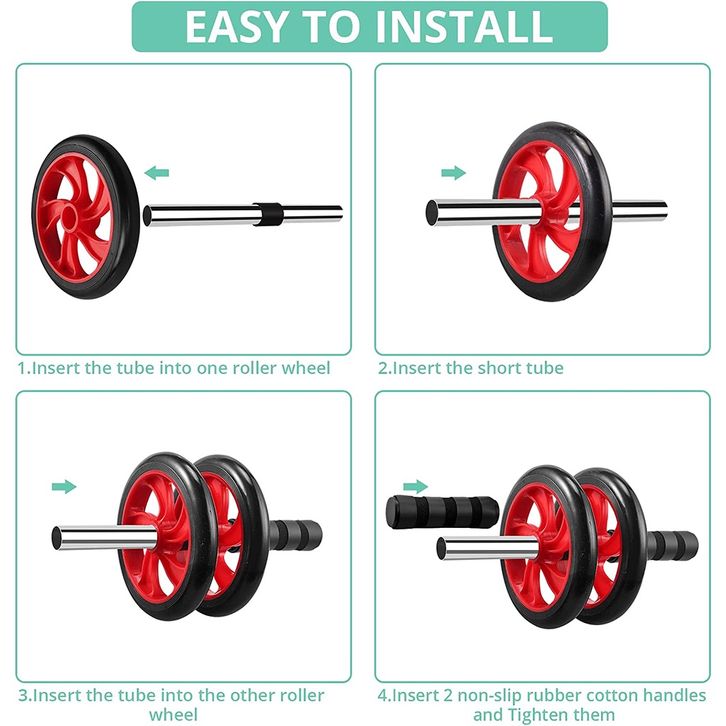 EASY TO INSTALL

1.Insert the tube into one roller wheel

2.Insert the short tube

3.Insert the tube into the other roller wheel

4.Insert 2 non-slip rubber cotton handles and Tighten them