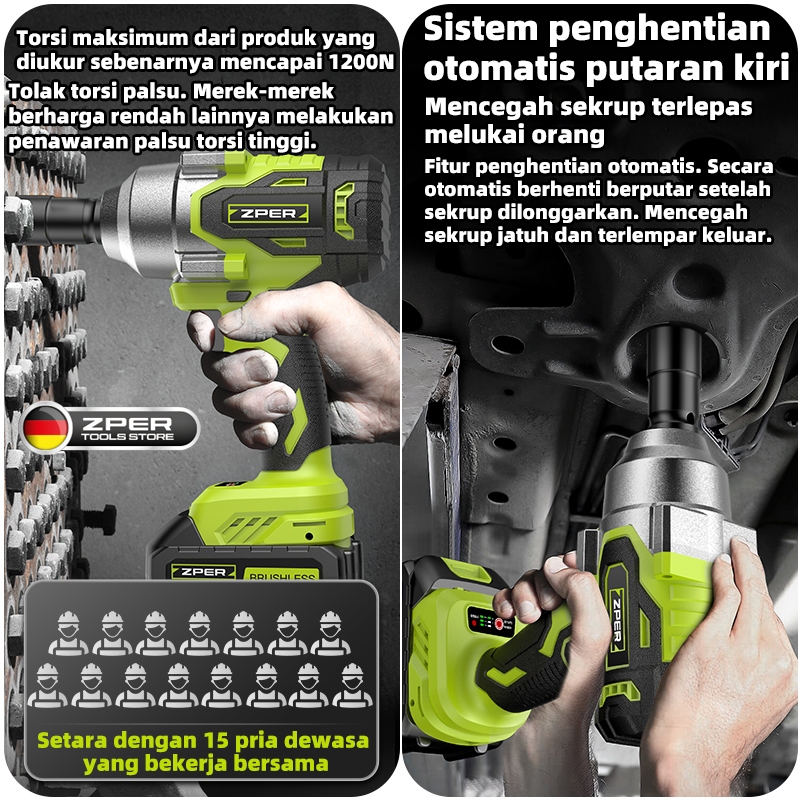 Torsi maksimum dari produk yang diukur sebenarnya mencapai 1200N

Tolak torsi palsu. Merek-merek berharga rendah lainnya melakukan penawaran palsu torsi tinggi.

ZPER

ZPER TOOLS STORE

ZPER BRUSHLESS

Setara dengan 15 pria dewasa yang bekerja bersama

Sistem penghentian otomatis putaran kiri

Mencegah sekrup terlepas melukai orang

Fitur penghentian otomatis. Secara otomatis berhenti berputar setelah sekrup dilonggarkan. Mencegah sekrup jatuh dan terlempar keluar.

ZPER