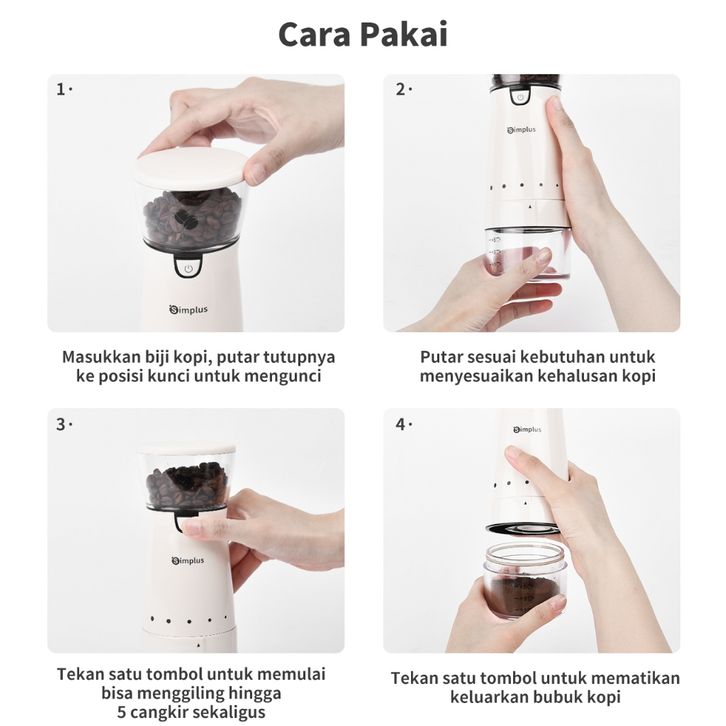 Cara Pakai

1·

Simplus

Masukkan biji kopi, putar tutupnya ke posisi kunci untuk mengunci

2·

Simplus

Putar sesuai kebutuhan untuk menyesuaikan kehalusan kopi

3·

Simplus

Tekan satu tombol untuk memulai bisa menggiling hingga 5 cangkir sekaligus

4·

Simplus

Tekan satu tombol untuk mematikan keluarkan bubuk kopi