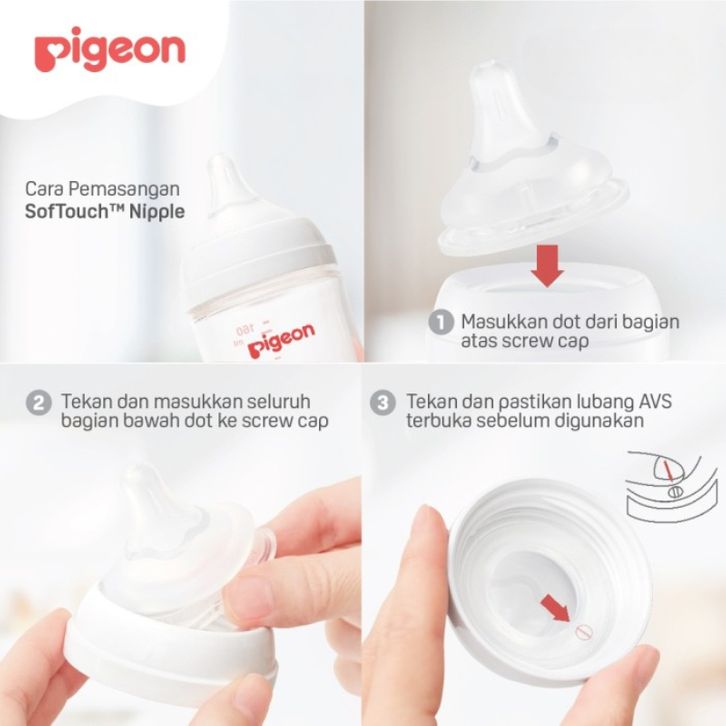 pigeon

Cara Pemasangan
SofTouch™ Nipple

160
ml
pigeon

1 Masukkan dot dari bagian atas screw cap

2 Tekan dan masukkan seluruh bagian bawah dot ke screw cap

3 Tekan dan pastikan lubang AVS terbuka sebelum digunakan