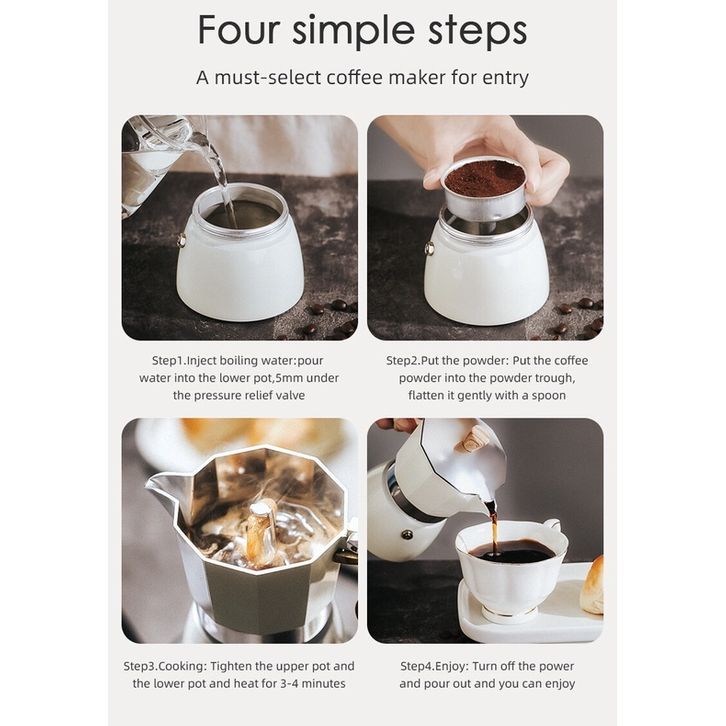 Four simple steps

A must-select coffee maker for entry

Step1.Inject boiling water:pour water into the lower pot,5mm under the pressure relief valve

Step2.Put the powder: Put the coffee powder into the powder trough, flatten it gently with a spoon

Step3.Cooking: Tighten the upper pot and the lower pot and heat for 3-4 minutes

Step4.Enjoy: Turn off the power and pour out and you can enjoy