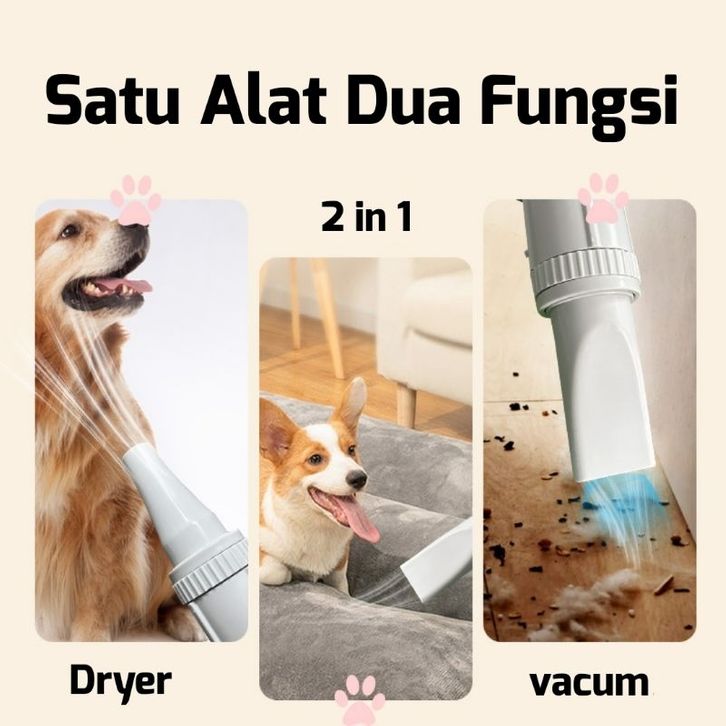 Satu Alat Dua Fungsi

2 in 1

Dryer

vacum