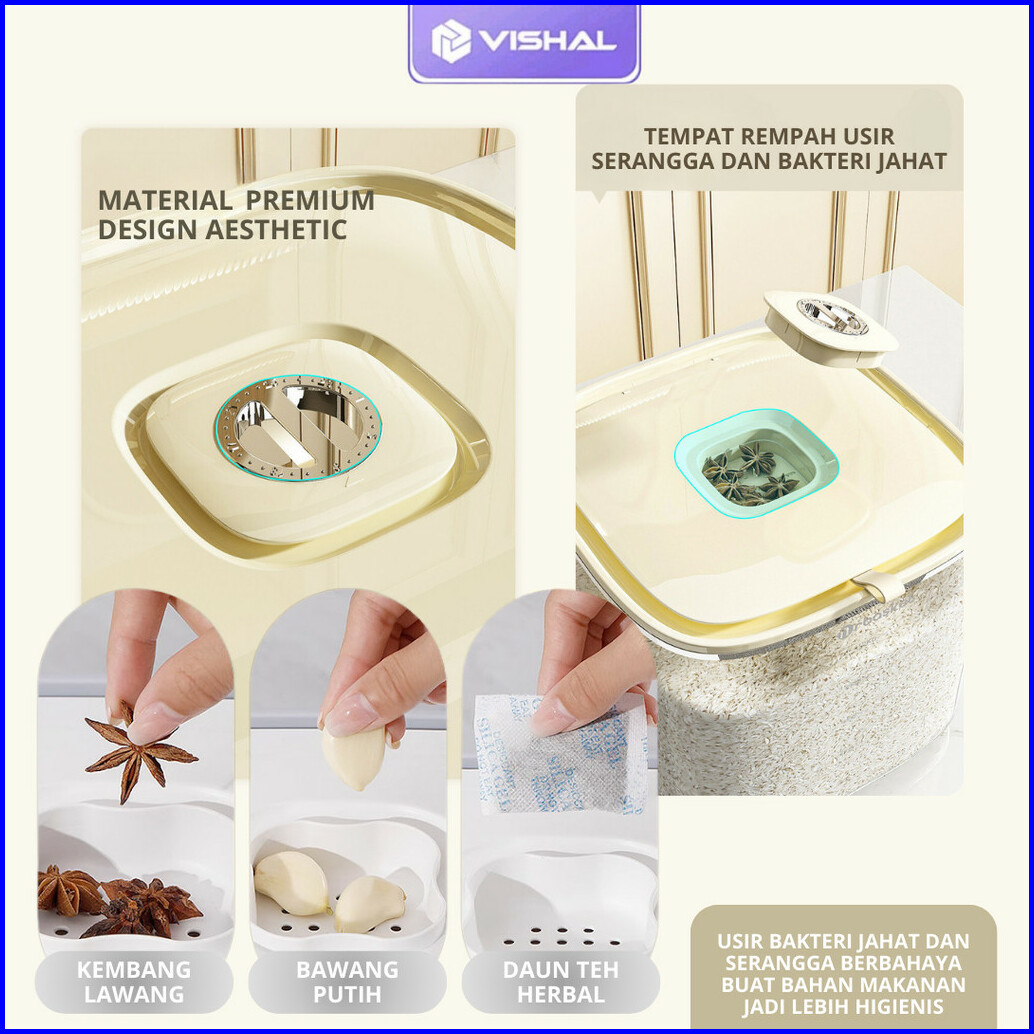 VISHAL

MATERIAL PREMIUM
DESIGN AESTHETIC

TEMPAT REMPAH USIR
SERANGGA DAN BAKTERI JAHAT

KEMBANG
LAWANG

BAWANG
PUTIH

DAUN TEH
HERBAL

USIR BAKTERI JAHAT DAN
SERANGGA BERBAHAYA
BUAT BAHAN MAKANAN
JADI LEBIH HIGIENIS